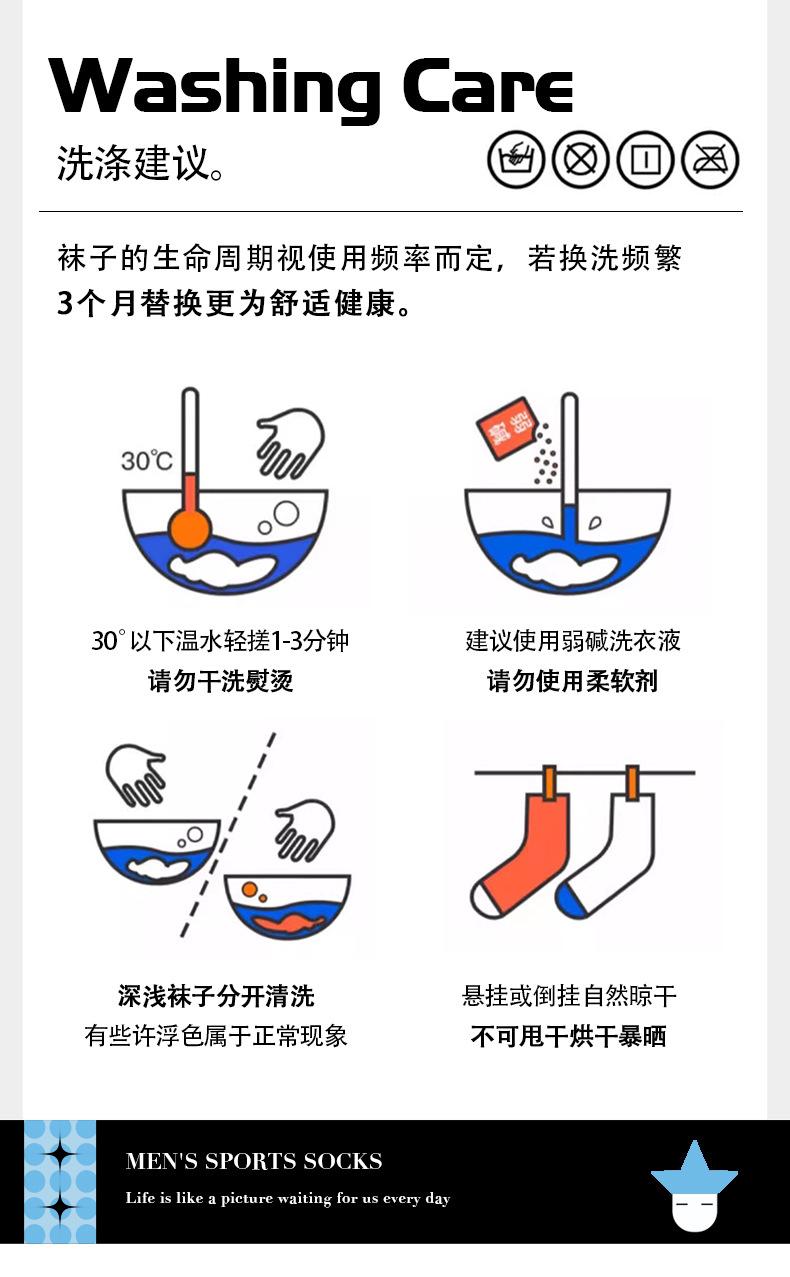 Washing Care

洗涤建议。

袜子的生命周期视使用频率而定，若换洗频繁
3个月替换更为舒适健康。

30℃

30°以下温水轻搓1-3分钟
请勿干洗熨烫

建议使用弱碱洗衣液
请勿使用柔软剂

深浅袜子分开清洗
有些许浮色属于正常现象

悬挂或倒挂自然晾干
不可用干烘干暴晒

MEN'S SPORTS SOCKS
Life is like a picture waiting for us every day