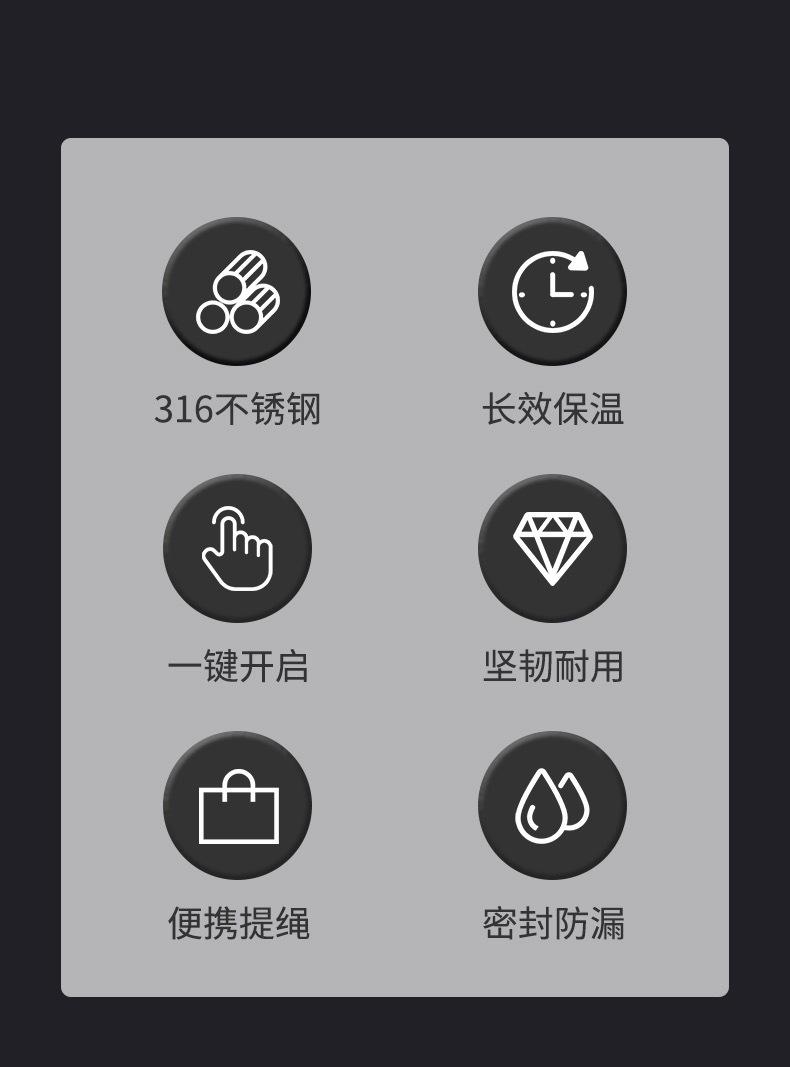 316不锈钢

长效保温

一键开启

坚韧耐用

便携提绳

密封防漏