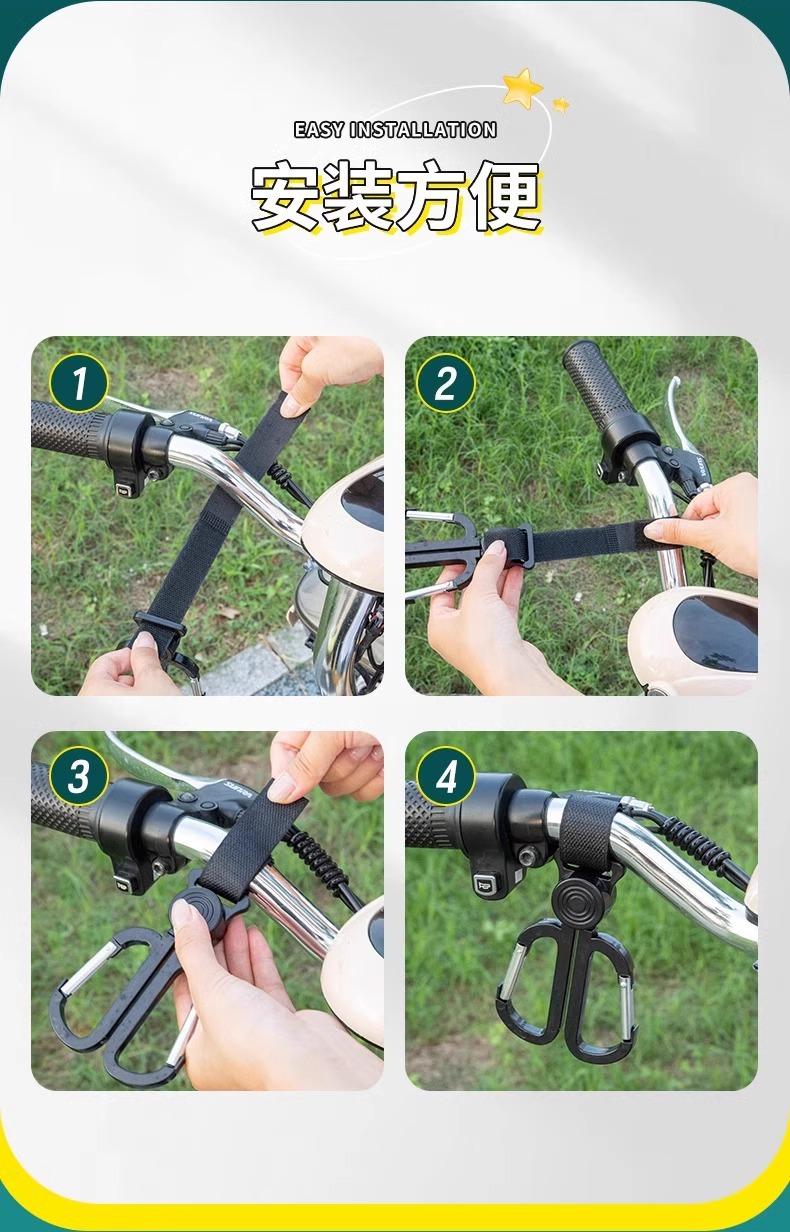 EASY INSTALLATION

安装方便

1

2

3

4