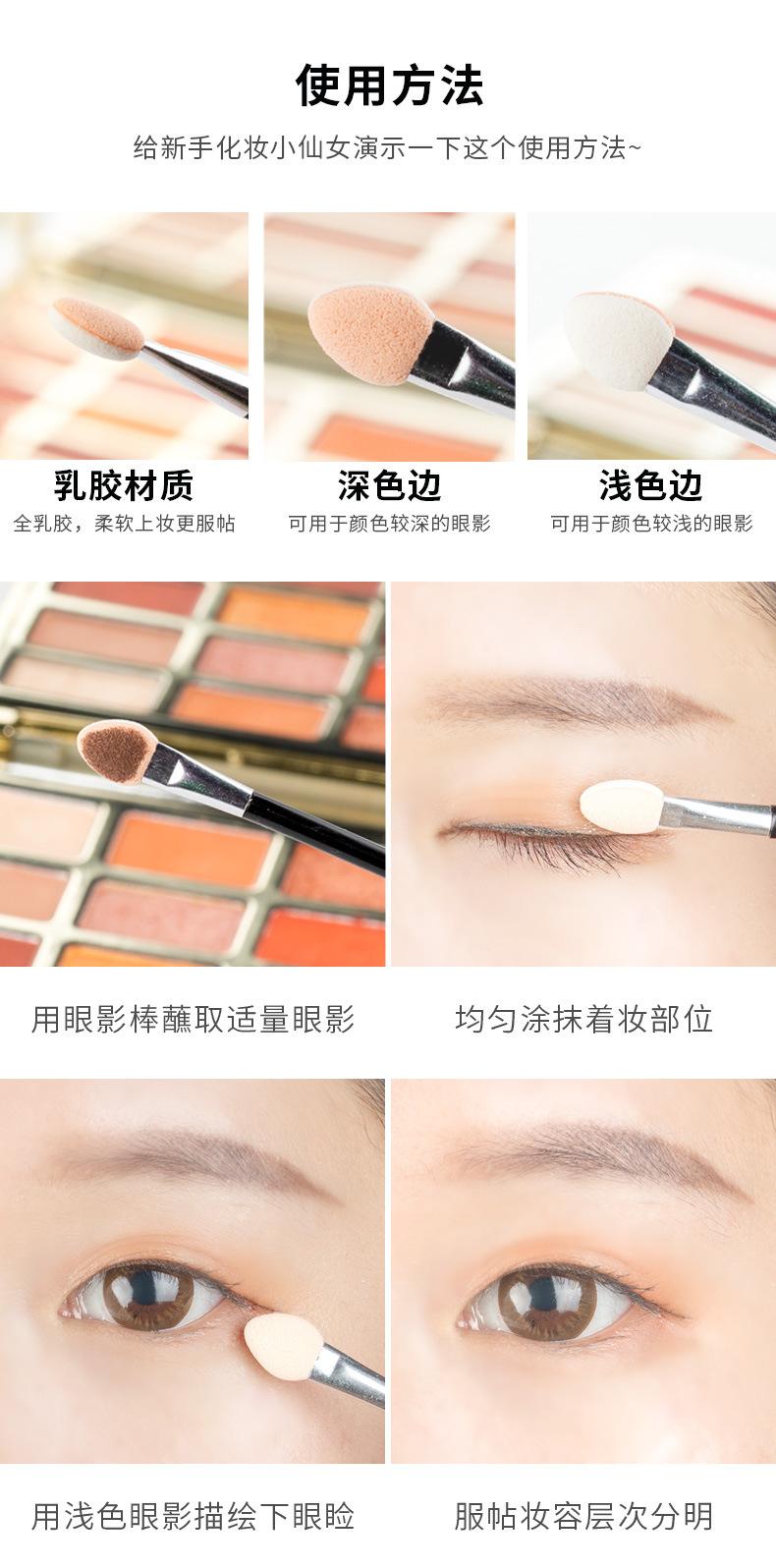 使用方法

给新手化妆小仙女演示一下这个使用方法~

乳胶材质
全乳胶，柔软上妆更服帖

深色边
可用于颜色较深的眼影

浅色边
可用于颜色较浅的眼影

用眼影棒蘸取适量眼影

均匀涂抹着妆部位

用浅色眼影描绘下眼睑

服帖妆容层次分明