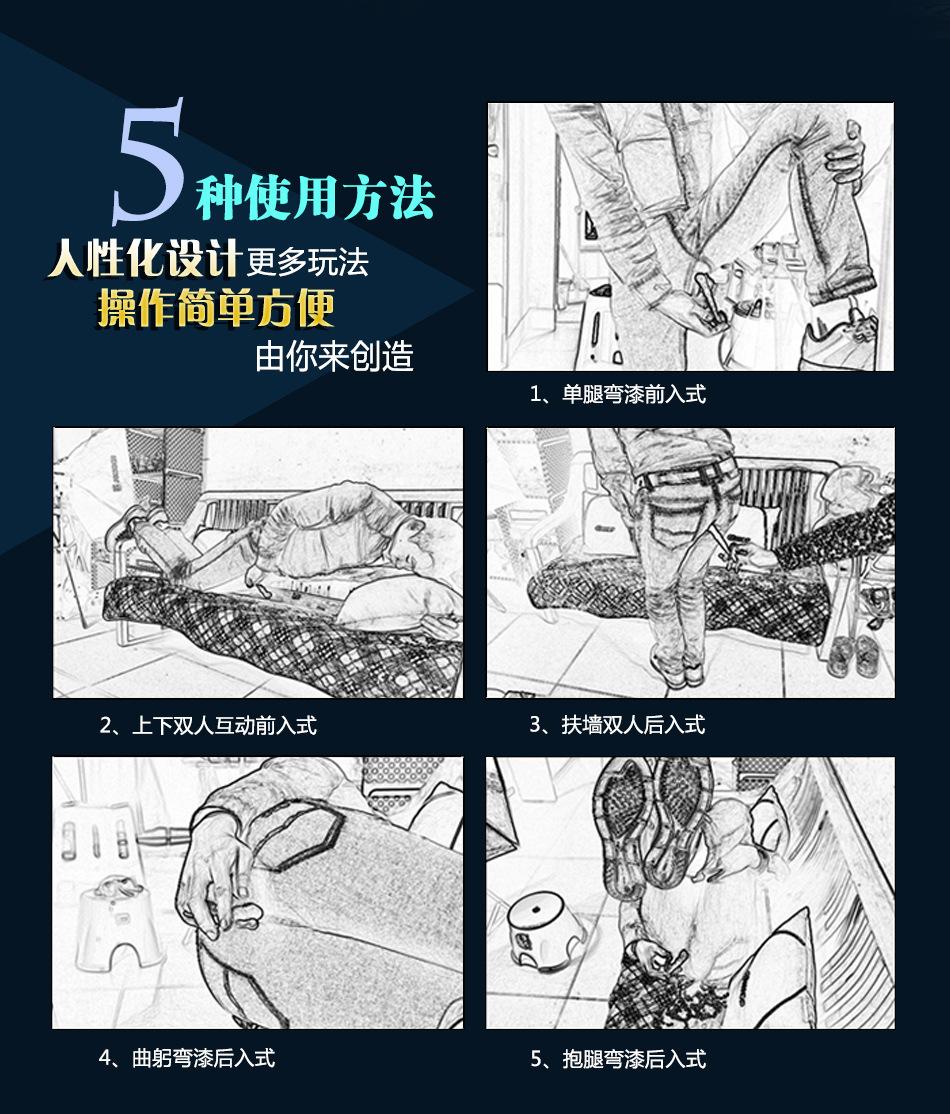 5种使用方法

人性化设计更多玩法

操作简单方便

由你来创造

1、单腿弯漆前入式

2、上下双人互动前入式

3、扶墙双人后入式

4、曲躬弯漆后入式

5、抱腿弯漆后入式