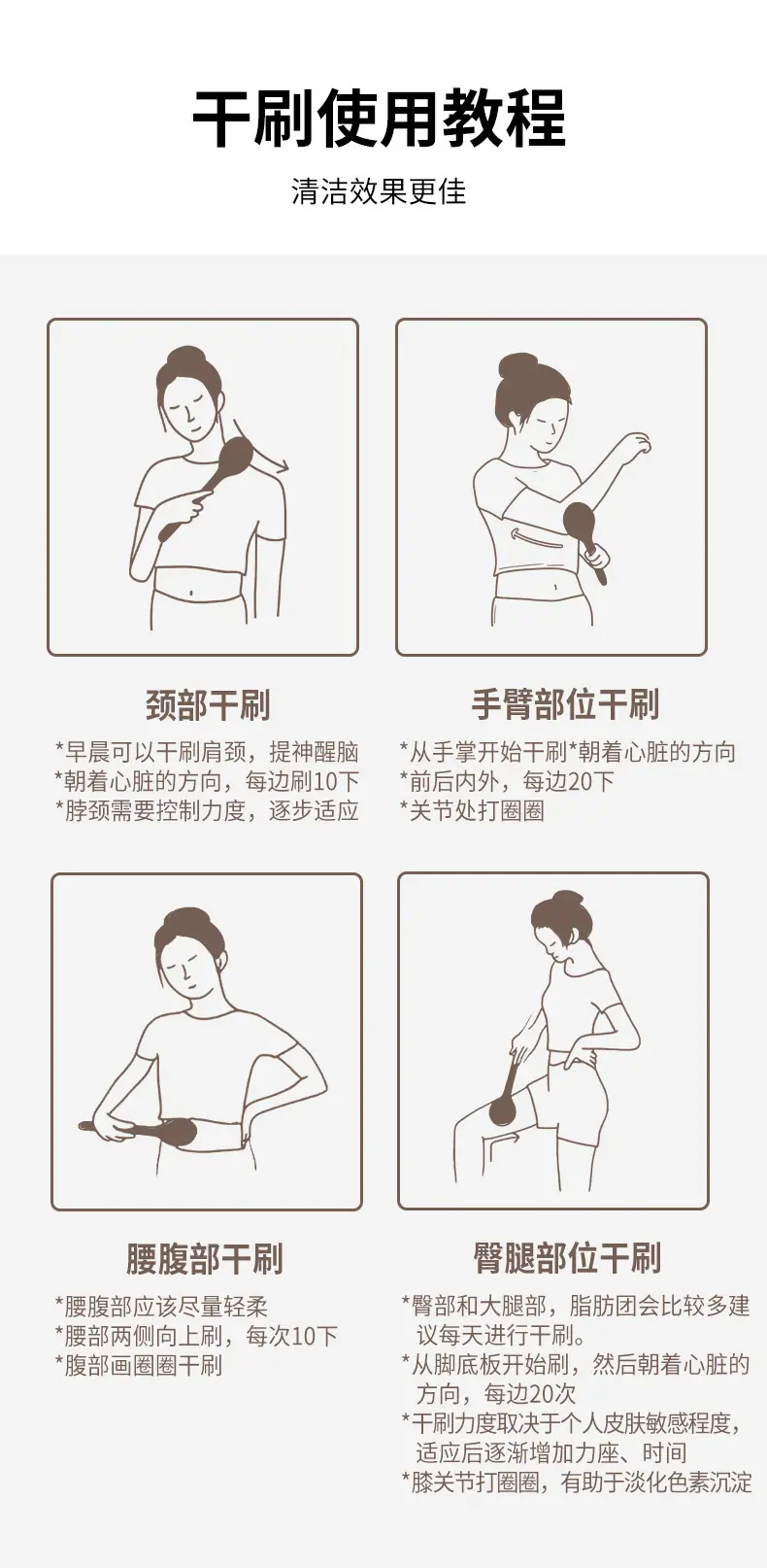 干刷使用教程

清洁效果更佳

颈部干刷

*早晨可以干刷肩颈，提神醒脑
*朝着心脏的方向，每边刷10下
*脖颈需要控制力度，逐步适应

手臂部位干刷

*从手掌开始干刷*朝着心脏的方向
*前后内外，每边20下
*关节处打圈圈

腰腹部干刷

*腰腹部应该尽量轻柔
*腰部两侧向上刷，每次10下
*腹部画圈圈干刷

臀腿部位干刷

*臀部和大腿部，脂肪团会比较多建议每天进行干刷。
*从脚底板开始刷，然后朝着心脏的方向，每边20次
*干刷力度取决于个人皮肤敏感程度，适应后逐渐增加力座、时间
*膝关节打圈圈，有助于淡化色素沉淀