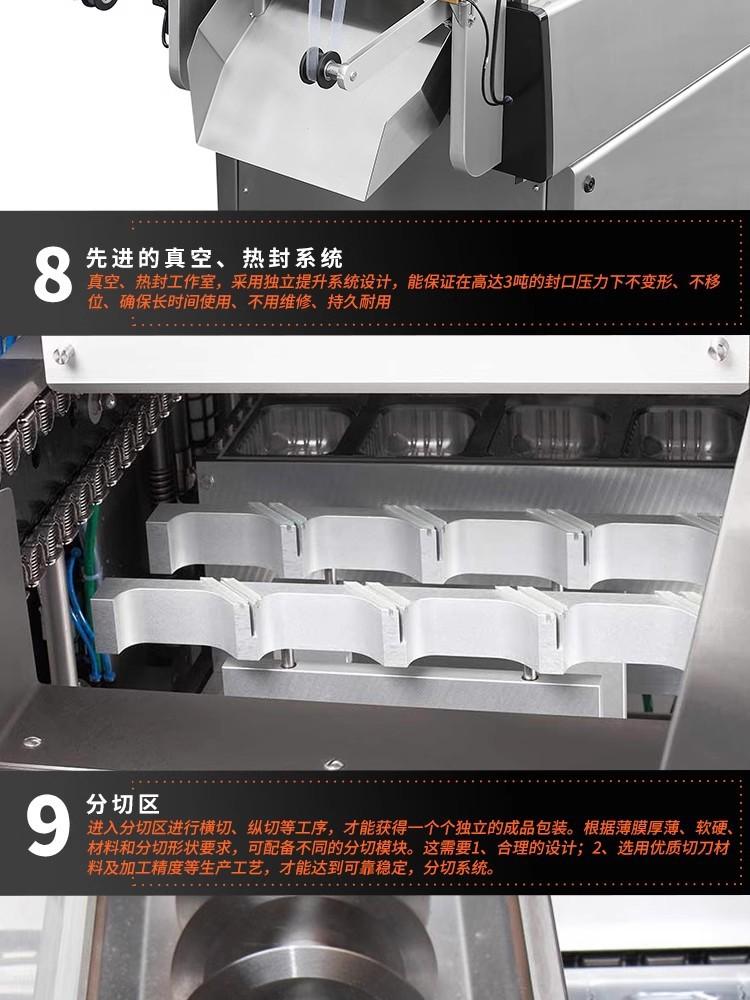 8 先进的真空、热封系统

真空、热封工作室，采用独立提升系统设计，能保证在高达3吨的封口压力下不变形、不移位、确保长时间使用、不用维修、持久耐用

9 分切区

进入分切区进行横切、纵切等工序，才能获得一个个独立的成品包装。根据薄膜厚薄、软硬、材料和分切形状要求，可配备不同的分切模块。这需要1、合理的设计；2、选用优质切刀材料及加工精度等生产工艺，才能达到可靠稳定，分切系统。