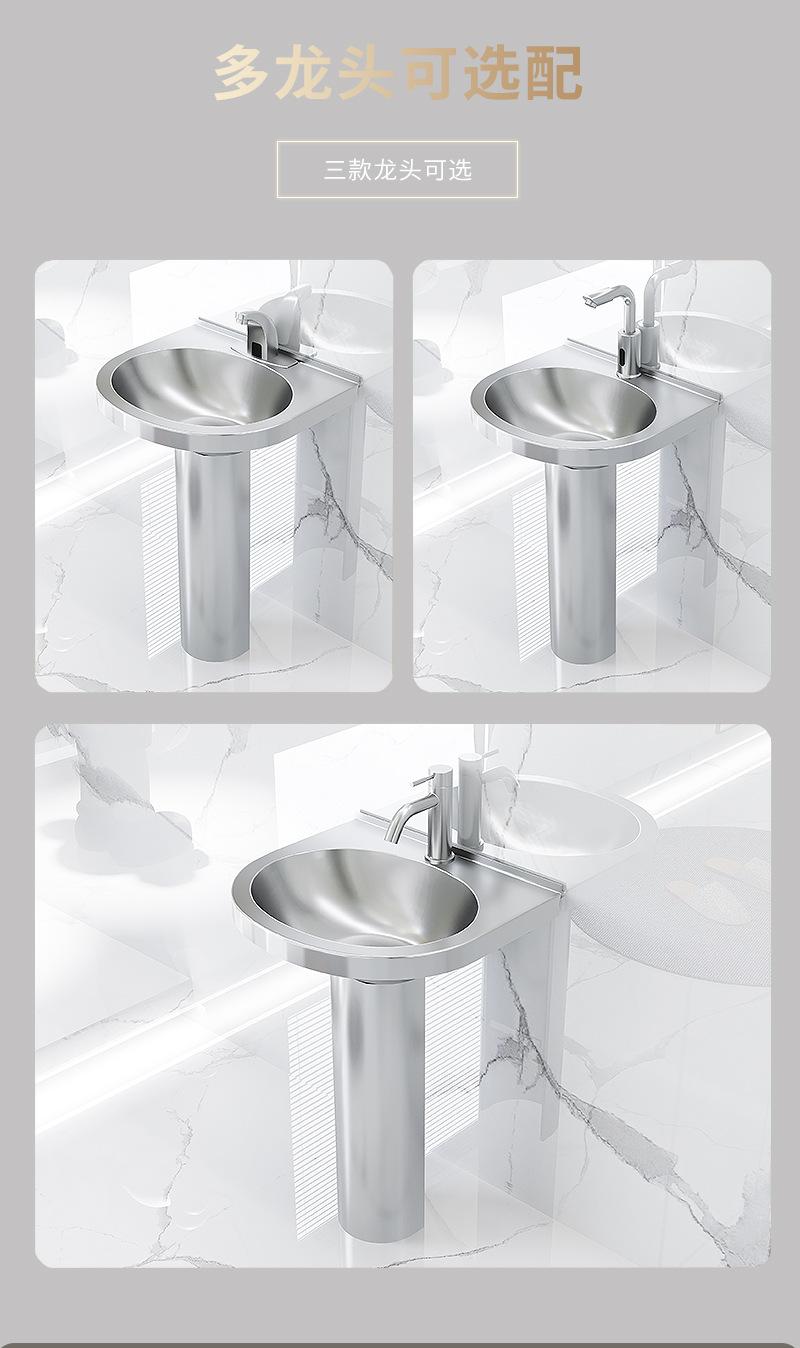 多龙头可选配

三款龙头可选