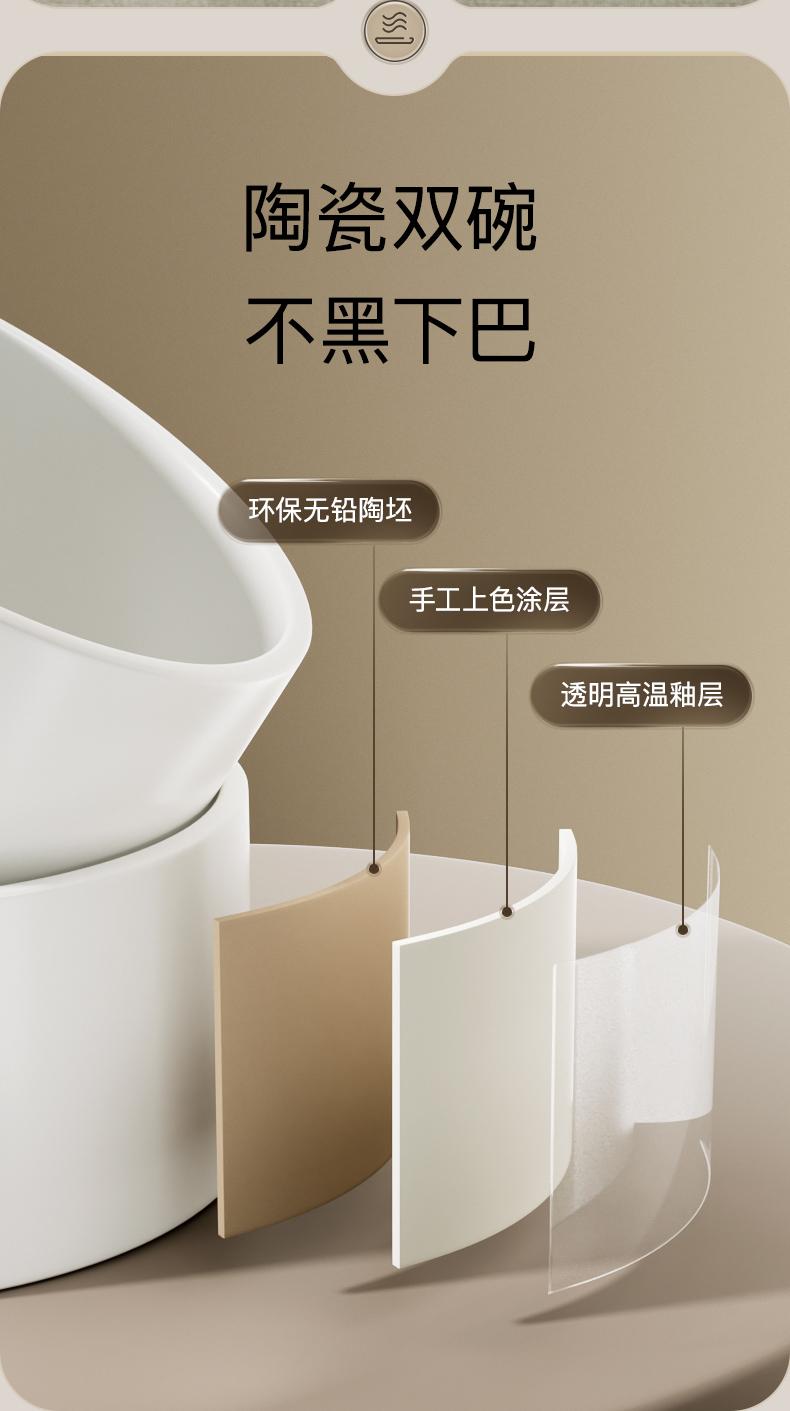 陶瓷双碗
不黑下巴

环保无铅陶坯

手工上色涂层

透明高温釉层