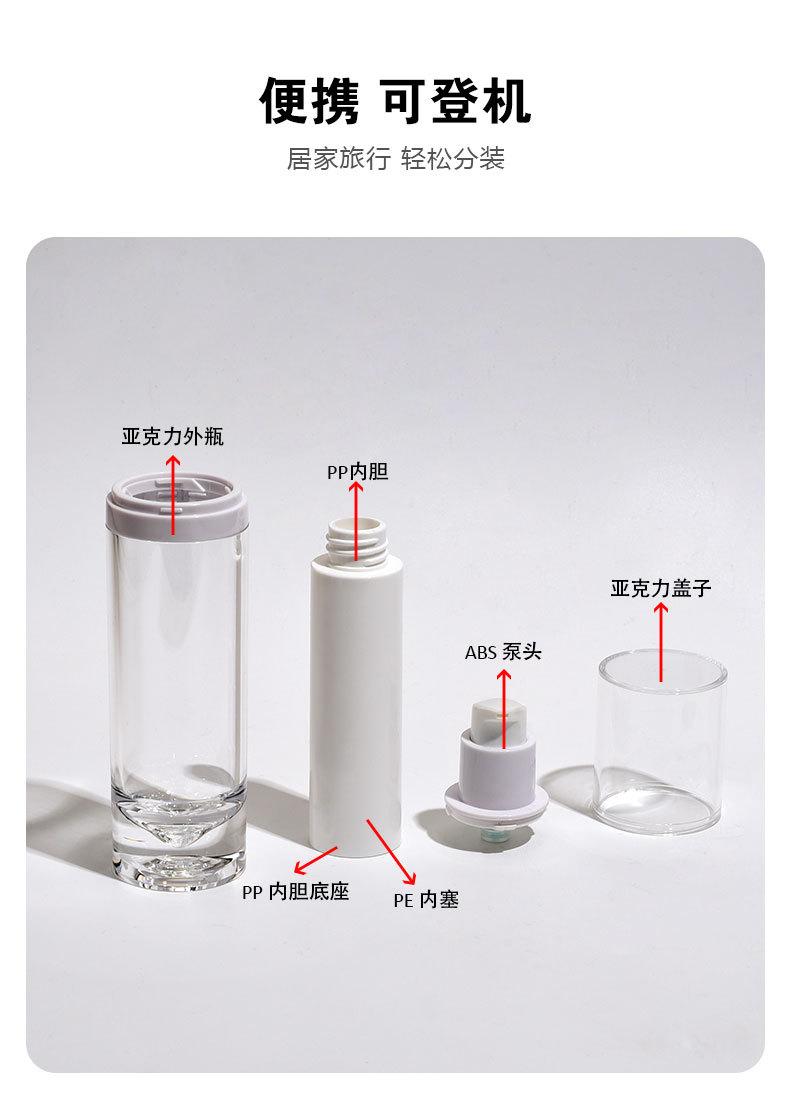 便携 可登机

居家旅行 轻松分装

亚克力外瓶

PP内胆

亚克力盖子

ABS 泵头

PP 内胆底座

PE 内塞