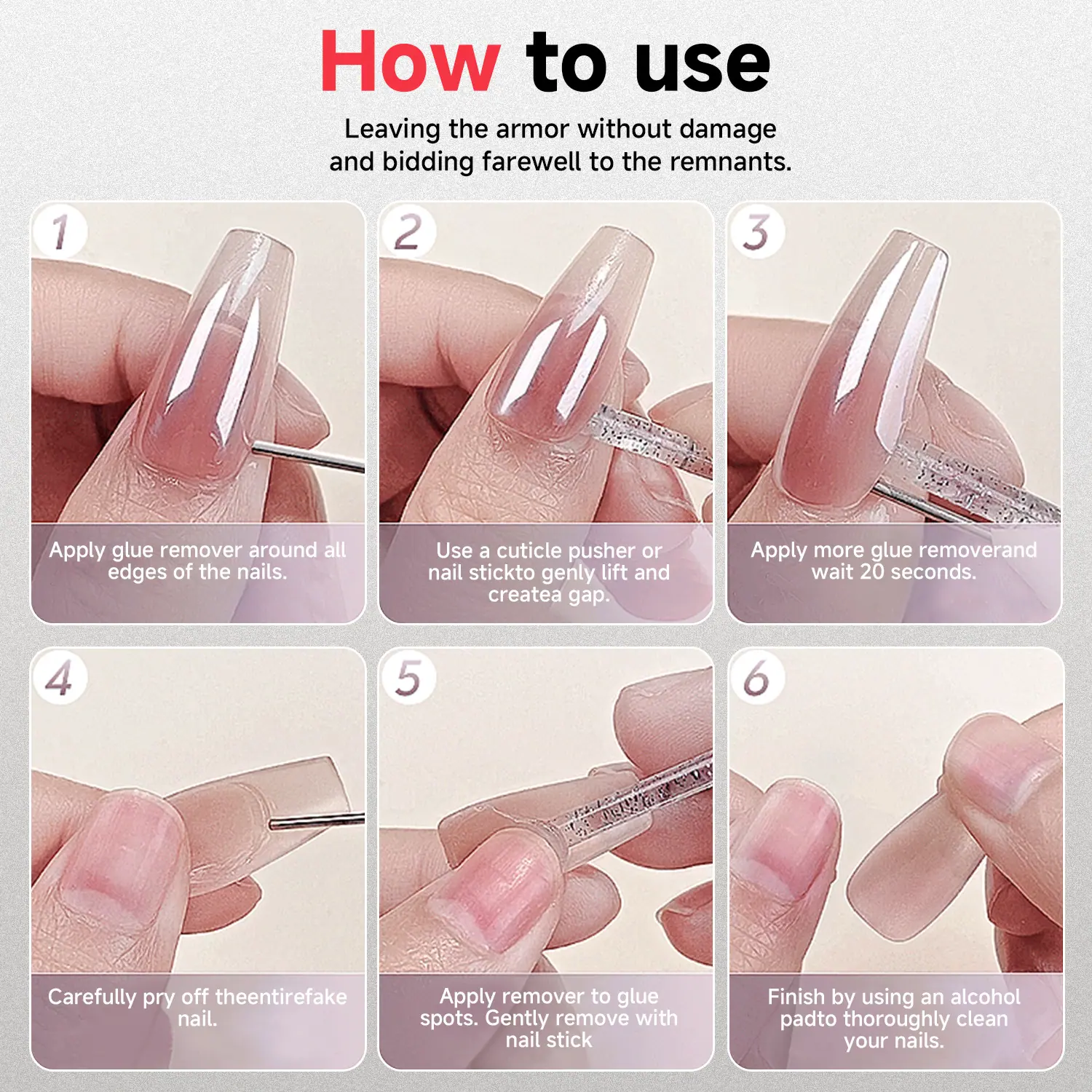 How to use

Leaving the armor without damage and bidding farewell to the remnants.

1

Apply glue remover around all edges of the nails.

2

Use a cuticle pusher or nail stickto genly lift and createa gap.

3

Apply more glue removerand wait 20 seconds.

4

Carefully pry off theentirefake nail.

5

Apply remover to glue spots. Gently remove with nail stick

6

Finish by using an alcohol padto thoroughly clean your nails.