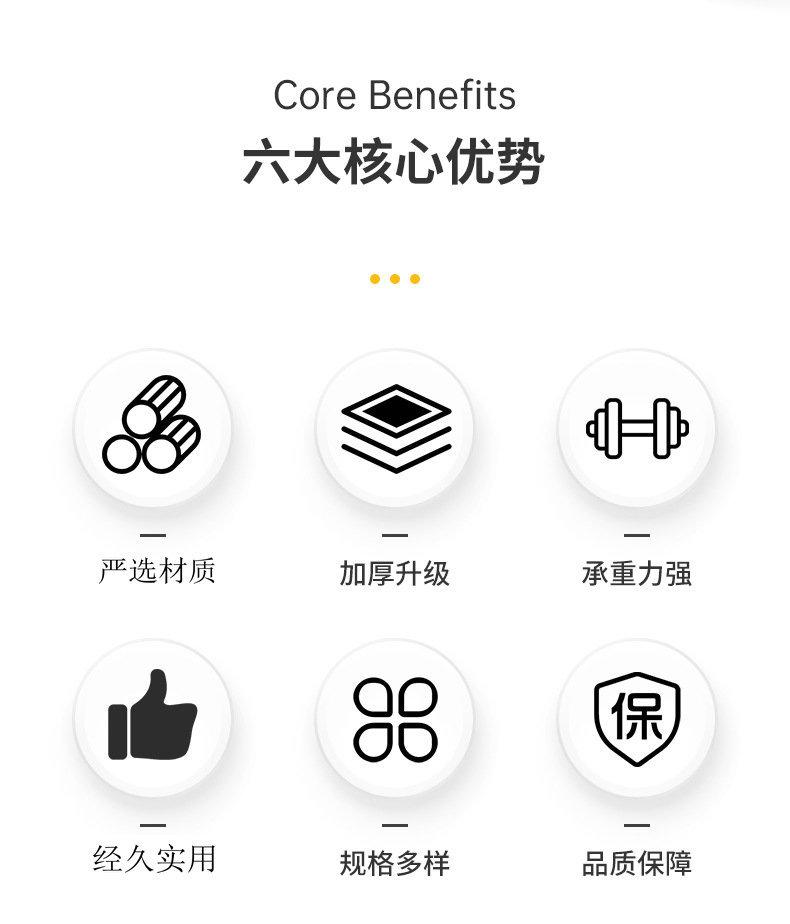 Core Benefits
六大核心优势

严选材质

加厚升级

承重力强

经久实用

规格多样

保

品质保障