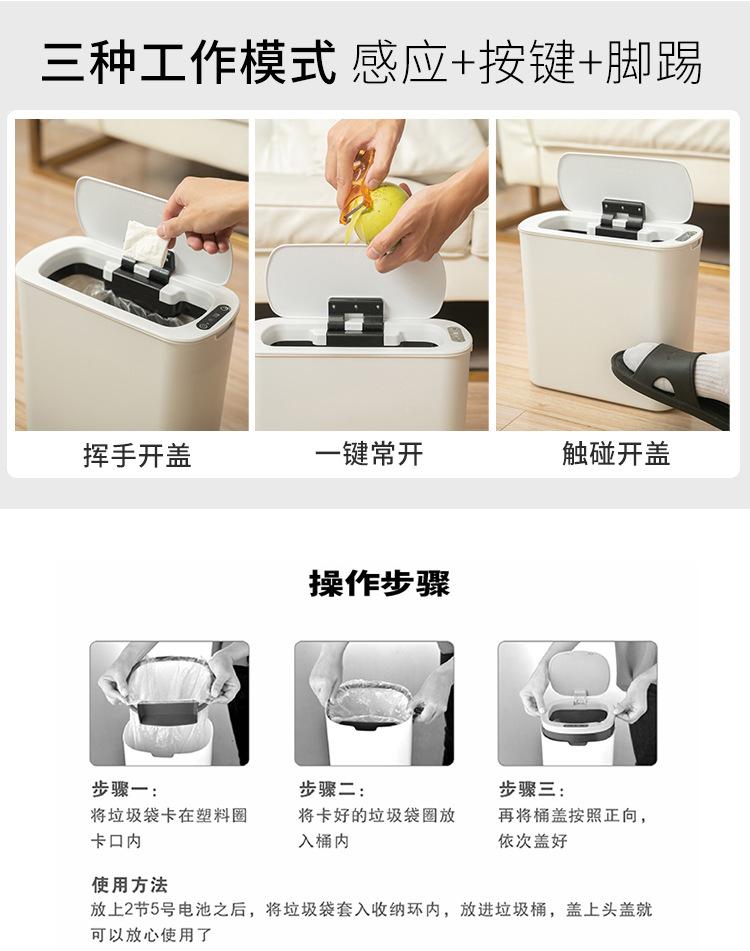 三种工作模式 感应+按键+脚踢

挥手开盖

一键常开

触碰开盖

操作步骤

步骤一：
将垃圾袋卡在塑料圈卡口内

步骤二：
将卡好的垃圾袋圈放入桶内

步骤三：
再将桶盖按照正向，依次盖好

使用方法
放上2节5号电池之后，将垃圾袋套入收纳环内，放进垃圾桶，盖上头盖就可以放心使用了