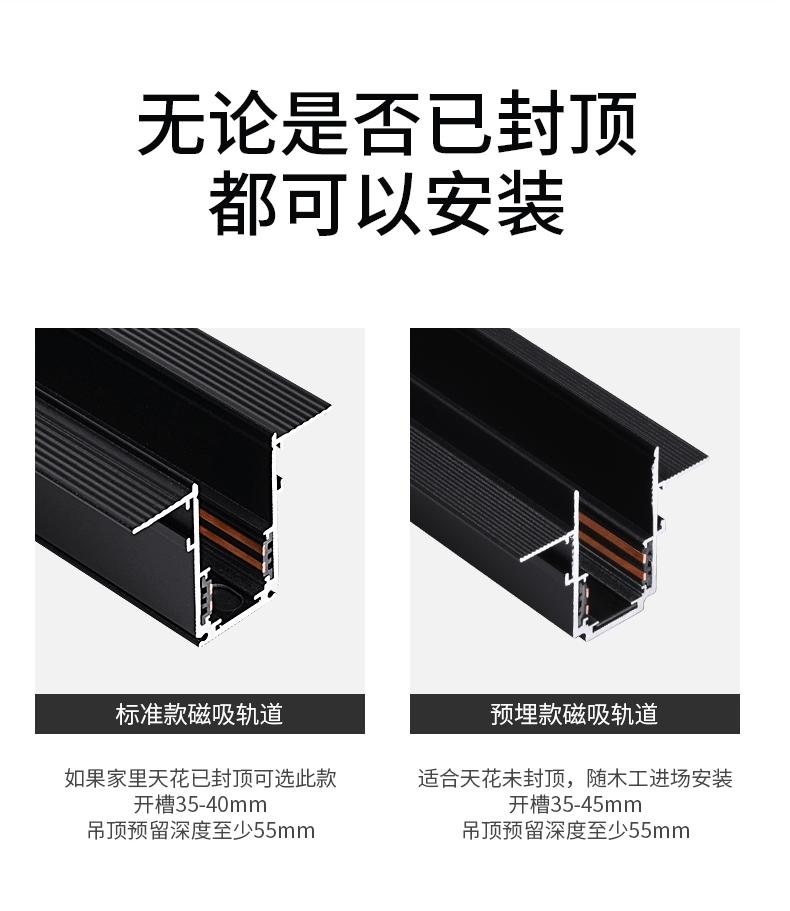 无论是否已封顶
都可以安装

标准款磁吸轨道

如果家里天花已封顶可选此款
开槽35-40mm
吊顶预留深度至少55mm

预埋款磁吸轨道

适合天花未封顶，随木工进场安装
开槽35-45mm
吊顶预留深度至少55mm