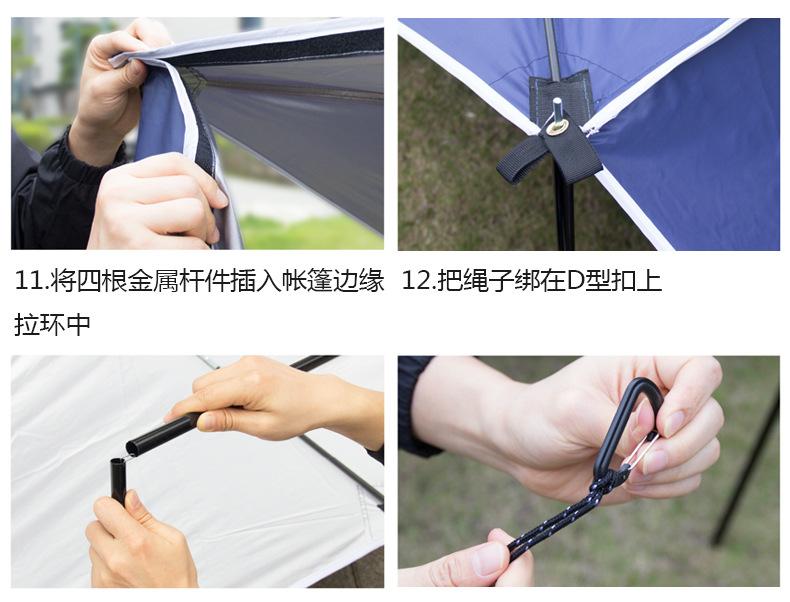 11.将四根金属杆件插入帐篷边缘拉环中

12.把绳子绑在D型扣上