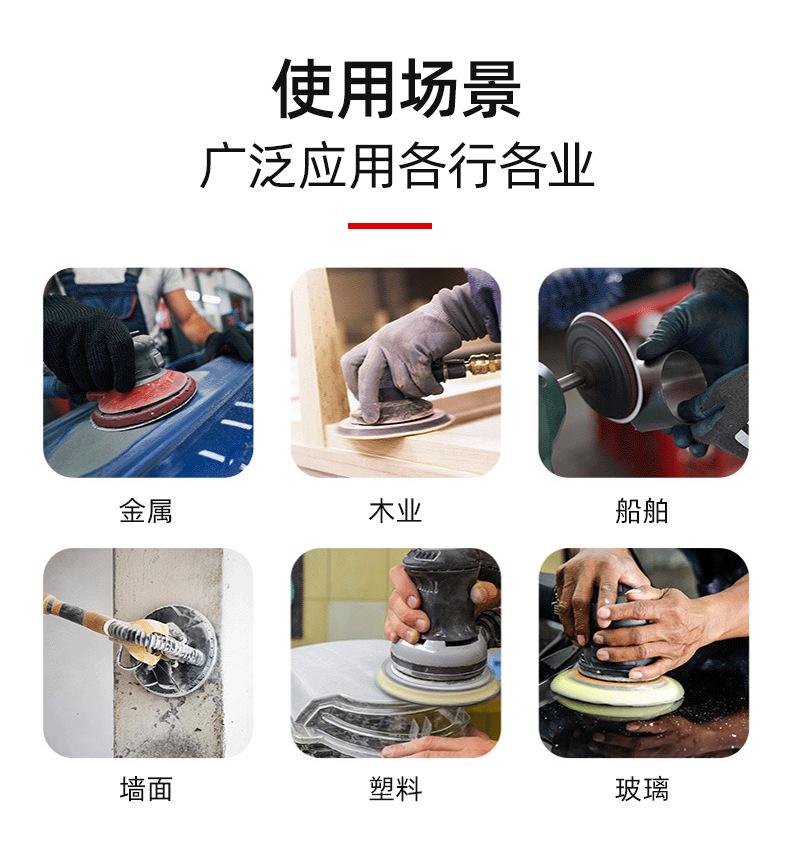 使用场景
广泛应用各行各业

金属

木业

船舶

墙面

塑料

玻璃