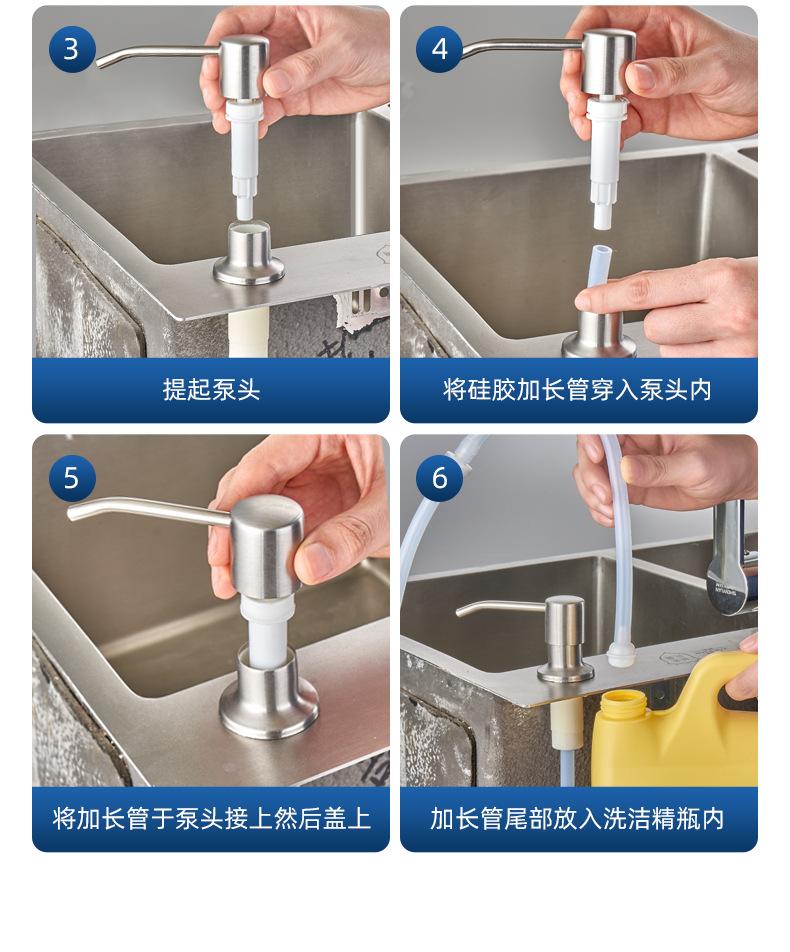 3

提起泵头

4

将硅胶加长管穿入泵头内

5

将加长管于泵头接上然后盖上

6

加长管尾部放入洗洁精瓶内