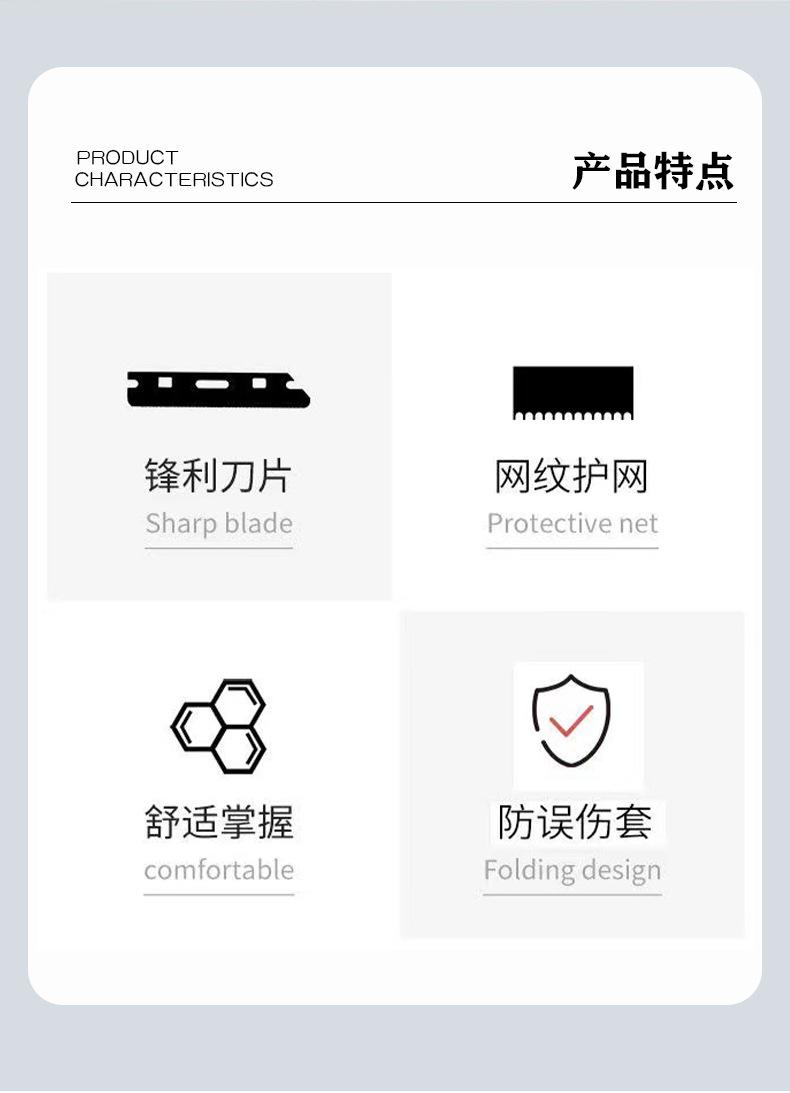 PRODUCT
CHARACTERISTICS

产品特点

锋利刀片
Sharp blade

网纹护网
Protective net

舒适掌握
comfortable

防误伤套
Folding design