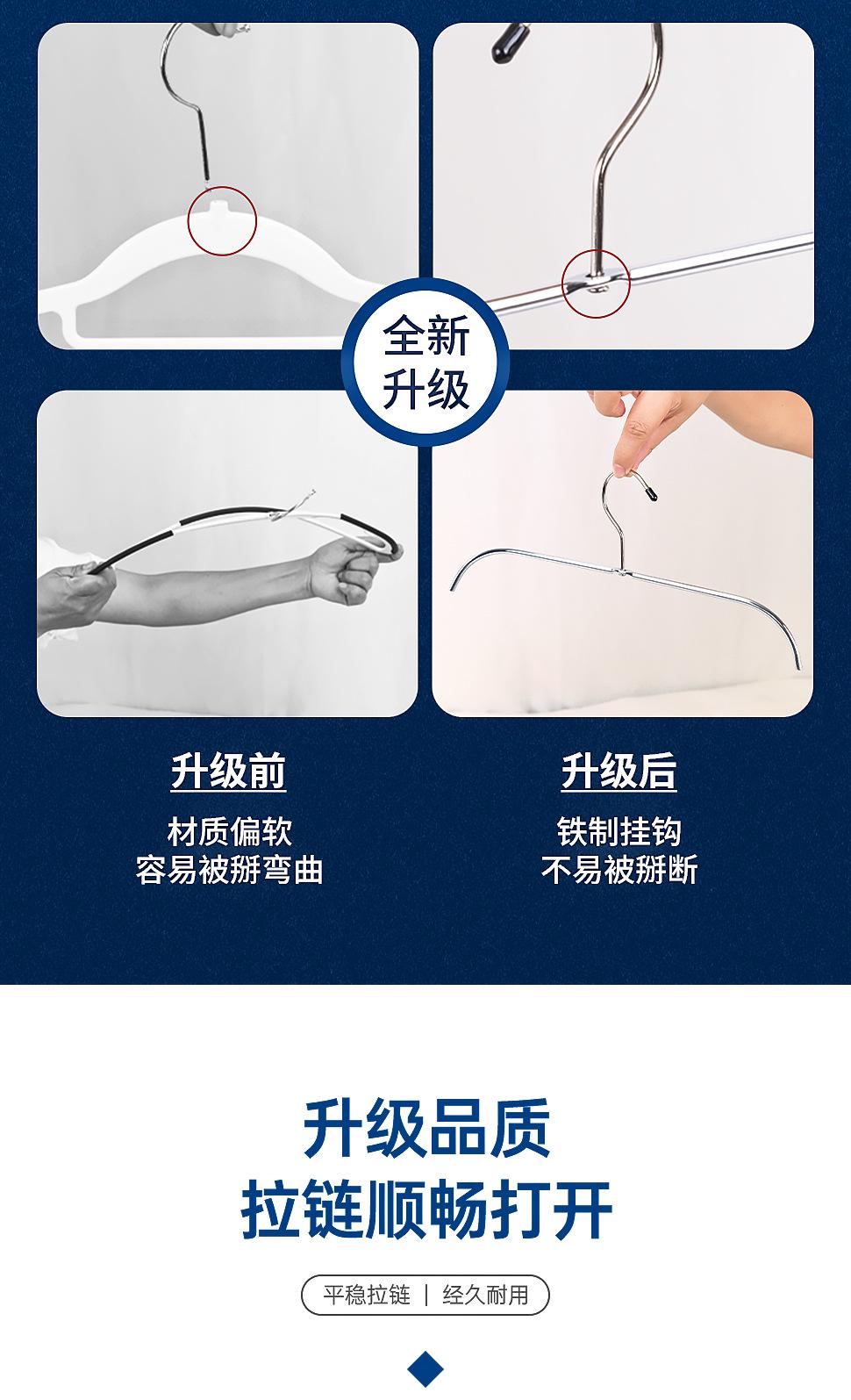 全新
升级

升级前

材质偏软
容易被掰弯曲

升级后

铁制挂钩
不易被掰断

升级品质
拉链顺畅打开

平稳拉链 | 经久耐用