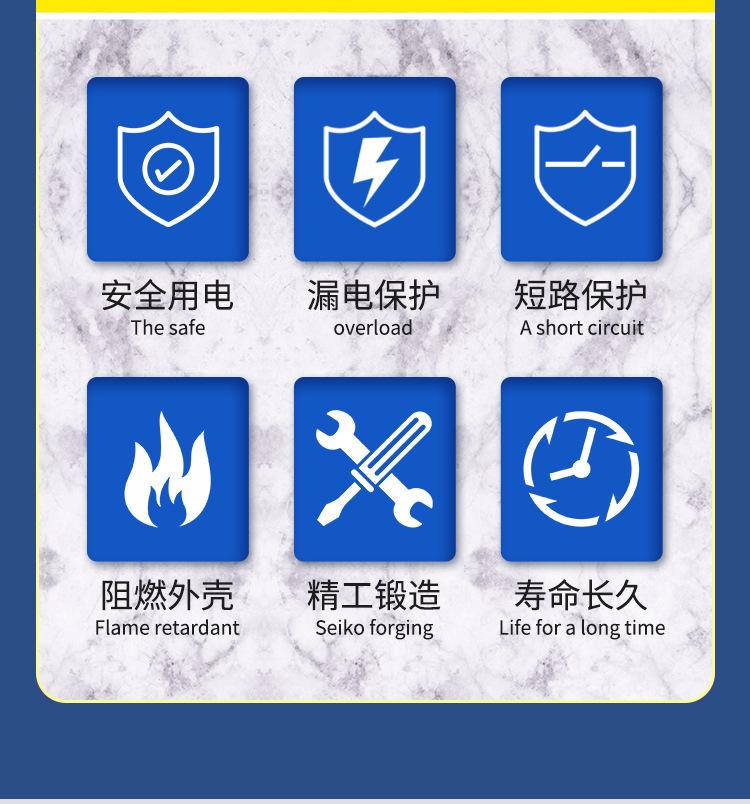 安全用电
The safe

漏电保护
overload

短路保护
A short circuit

阻燃外壳
Flame retardant

精工锻造
Seiko forging

寿命长久
Life for a long time