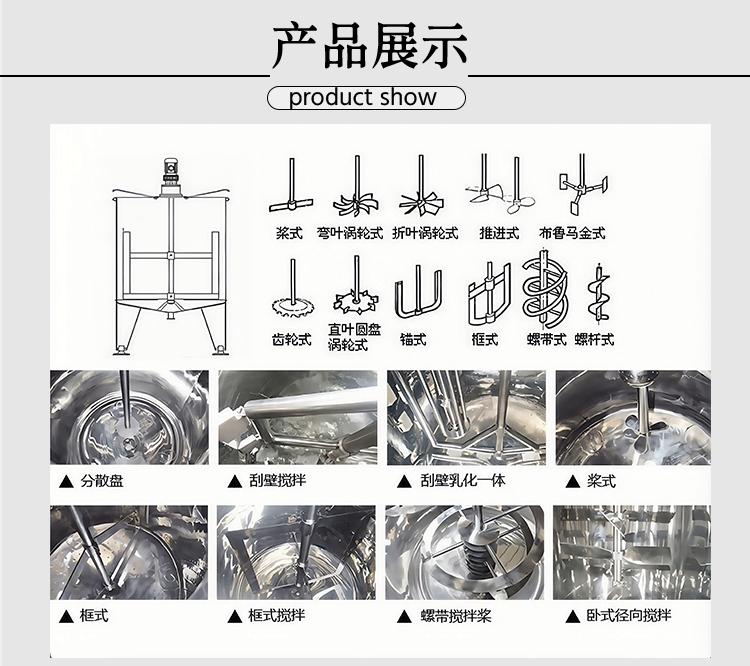 产品展示

product show

桨式 弯叶涡轮式 折叶涡轮式 推进式 布鲁马金式

齿轮式 直叶圆盘涡轮式 锚式 框式 螺带式 螺杆式

▲ 分散盘 ▲ 刮壁搅拌 ▲ 刮壁乳化一体 ▲ 桨式

▲ 框式 ▲ 框式搅拌 ▲ 螺带搅拌桨 ▲ 卧式径向搅拌