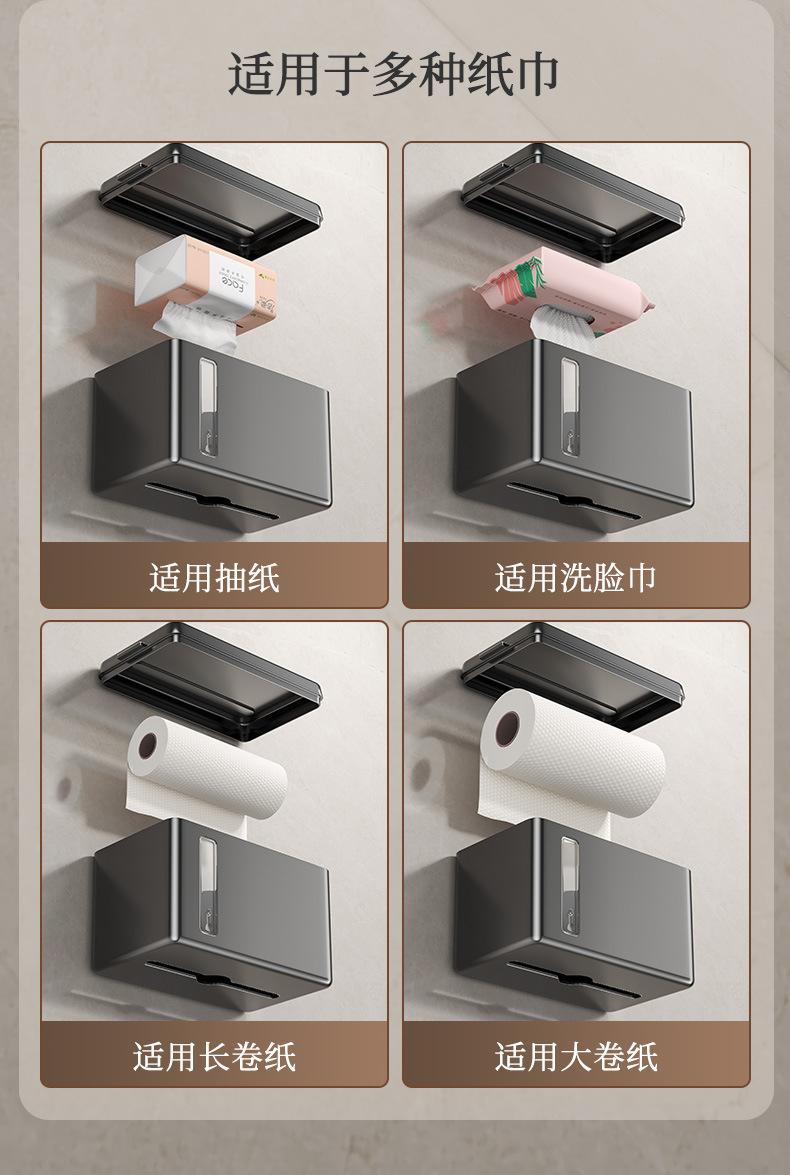 适用于多种纸巾

Face

适用抽纸

适用洗脸巾

适用长卷纸

适用大卷纸