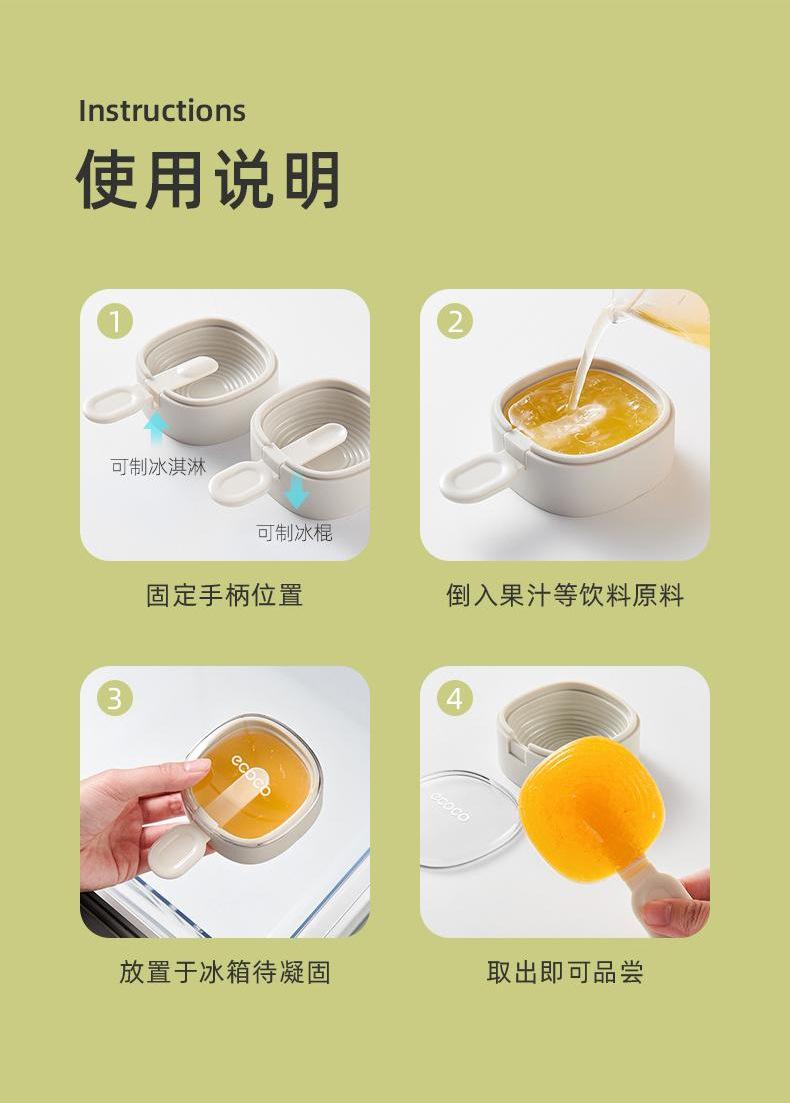 Instructions
使用说明

1
可制冰淇淋
可制冰棍
固定手柄位置

2
倒入果汁等饮料原料

3
ecoco
放置于冰箱待凝固

4
ecoco
取出即可品尝