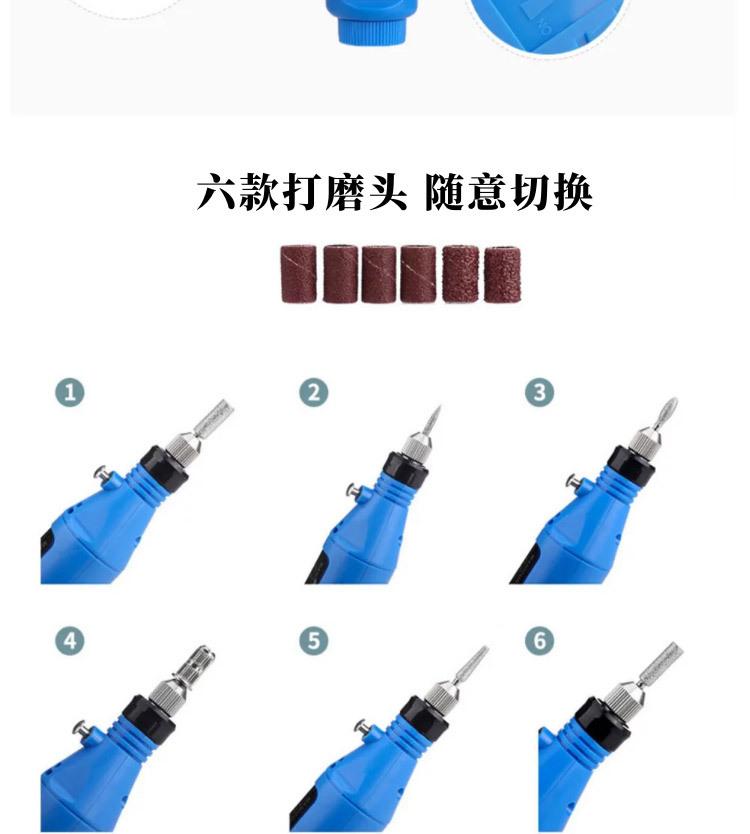 六款打磨头 随意切换

1

2

3

4

5

6