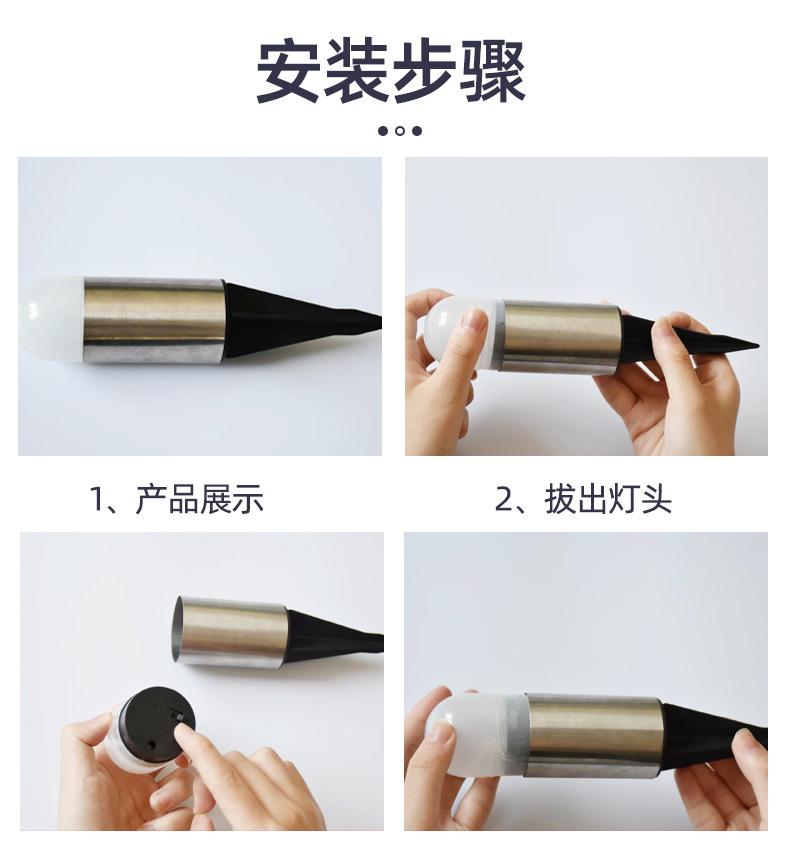 安装步骤

1、产品展示

2、拔出灯头