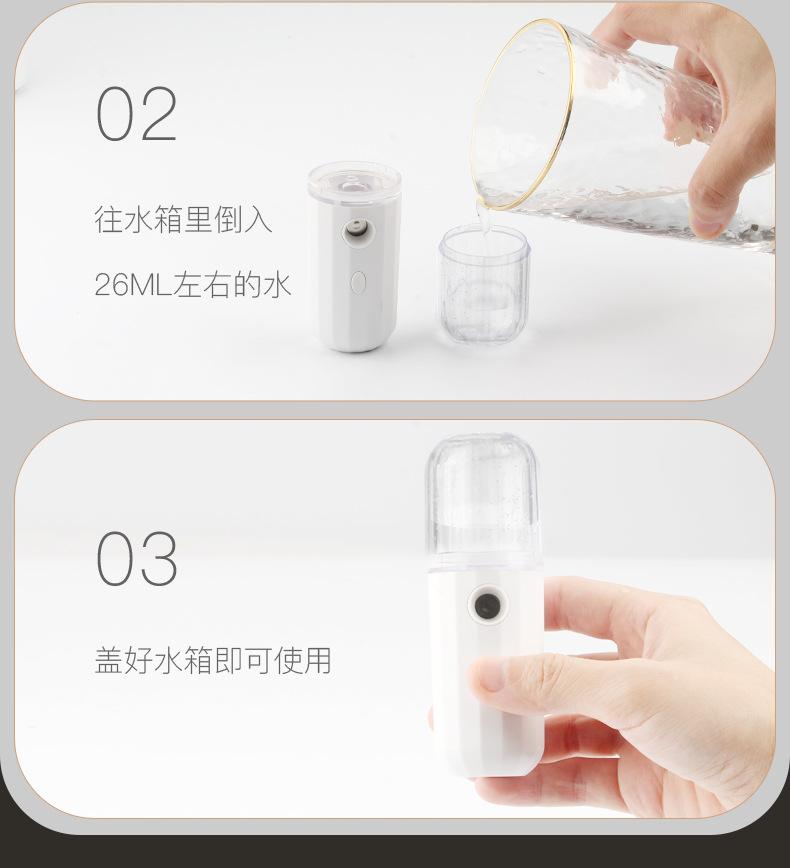 02

往水箱里倒入

26ML左右的水

03

盖好水箱即可使用