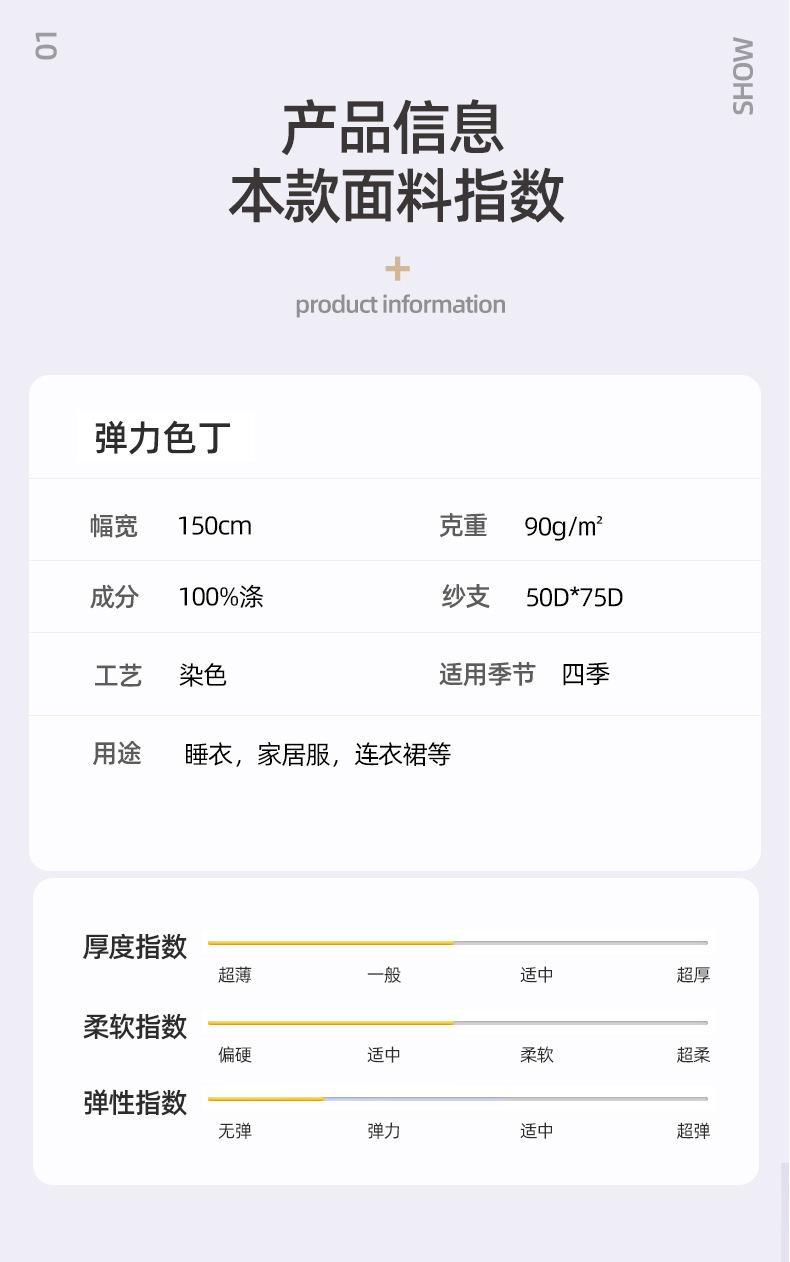 01

SHOW

产品信息
本款面料指数

+
product information

弹力色丁

幅宽 150cm 克重 90g/m²

成分 100%涤 纱支 50D*75D

工艺 染色 适用季节 四季

用途 睡衣，家居服，连衣裙等

厚度指数
超薄 一般 适中 超厚

柔软指数
偏硬 适中 柔软 超柔

弹性指数
无弹 弹力 适中 超弹