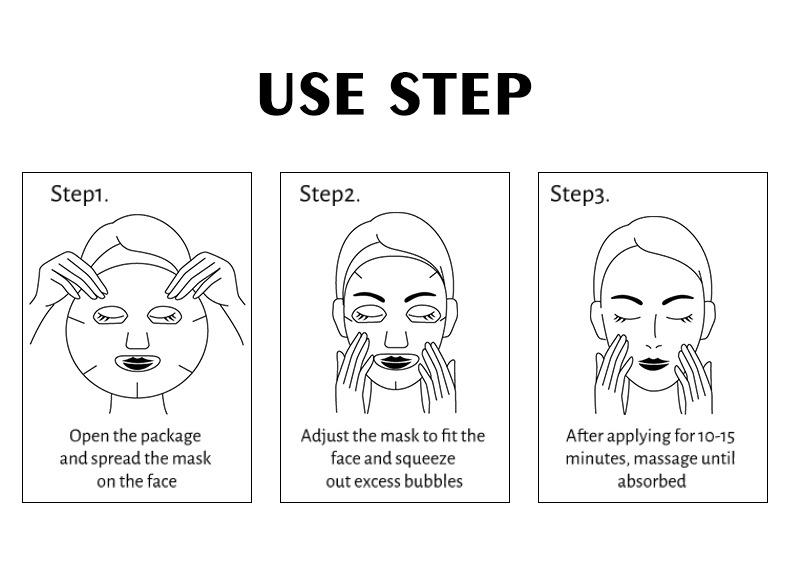 USE STEP

Step1.

Open the package and spread the mask on the face

Step2.

Adjust the mask to fit the face and squeeze out excess bubbles

Step3.

After applying for 10-15 minutes, massage until absorbed