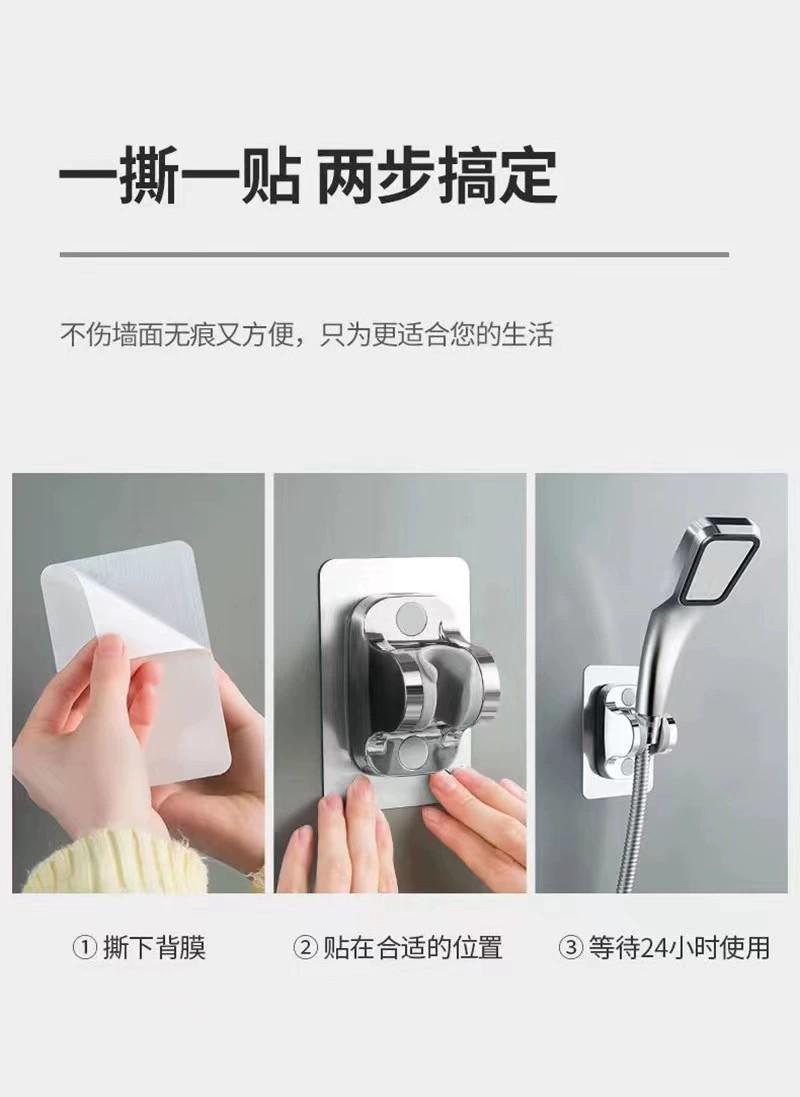 一撕一贴 两步搞定

不伤墙面无痕又方便，只为更适合您的生活

① 撕下背膜

② 贴在合适的位置

③ 等待24小时使用