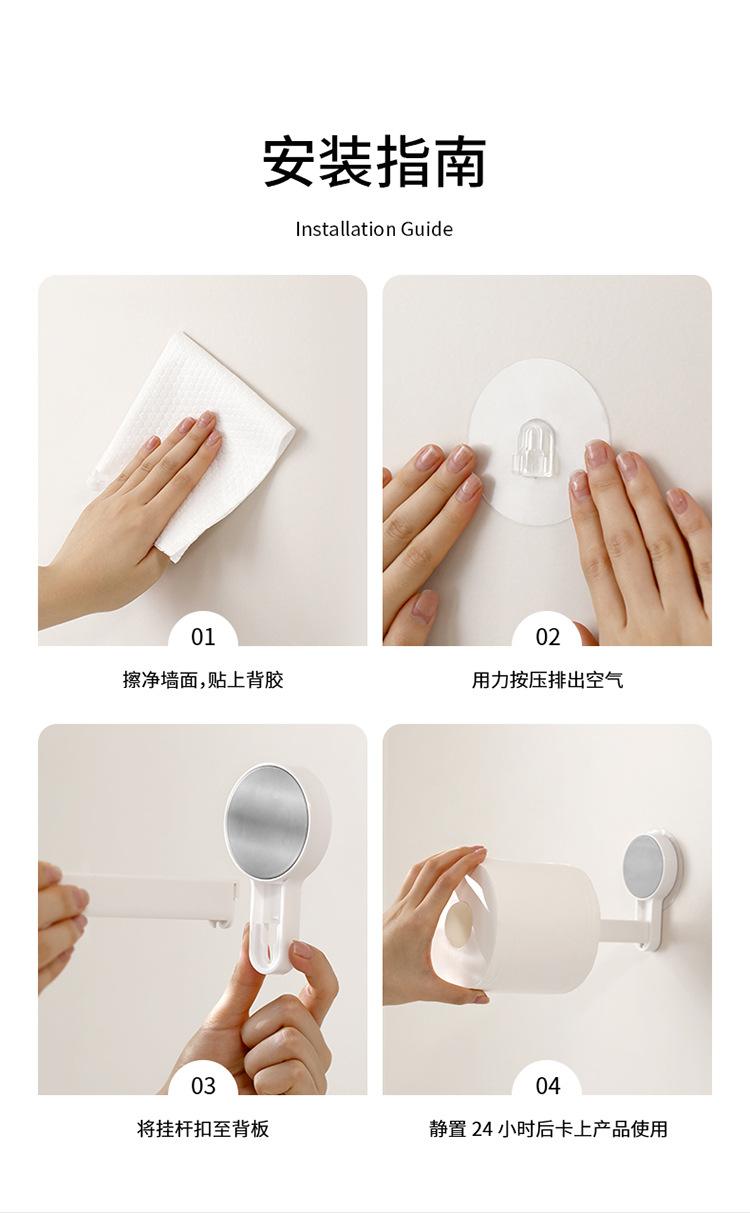 安装指南

Installation Guide

01

擦净墙面,贴上背胶

02

用力按压排出空气

03

将挂杆扣至背板

04

静置 24 小时后卡上产品使用