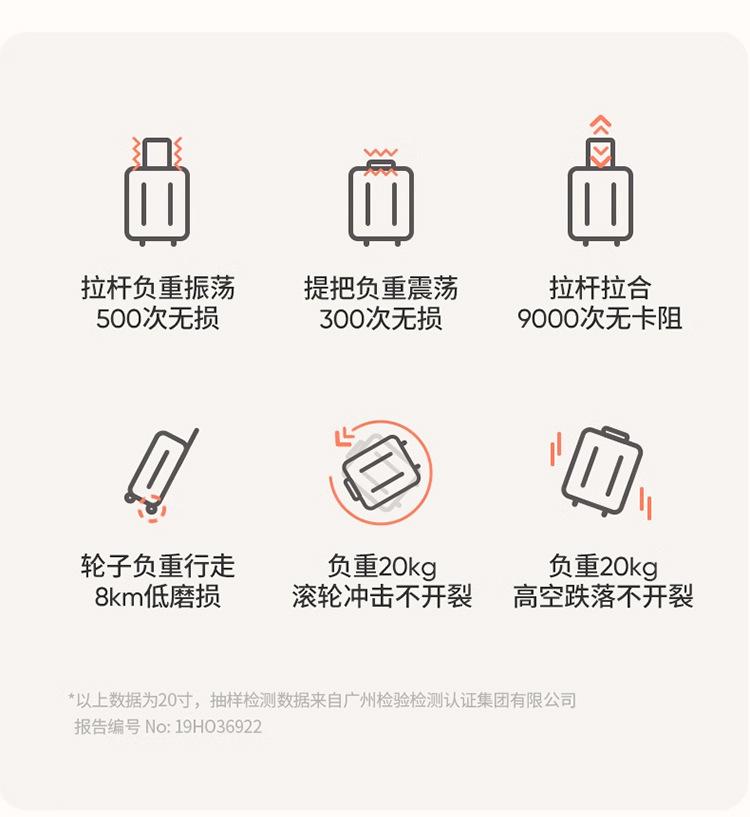 拉杆负重振荡
500次无损

提把负重震荡
300次无损

拉杆拉合
9000次无卡阻

轮子负重行走
8km低磨损

负重20kg
滚轮冲击不开裂

负重20kg
高空跌落不开裂

*以上数据为20寸，抽样检测数据来自广州检验检测认证集团有限公司
报告编号 No: 19HO36922