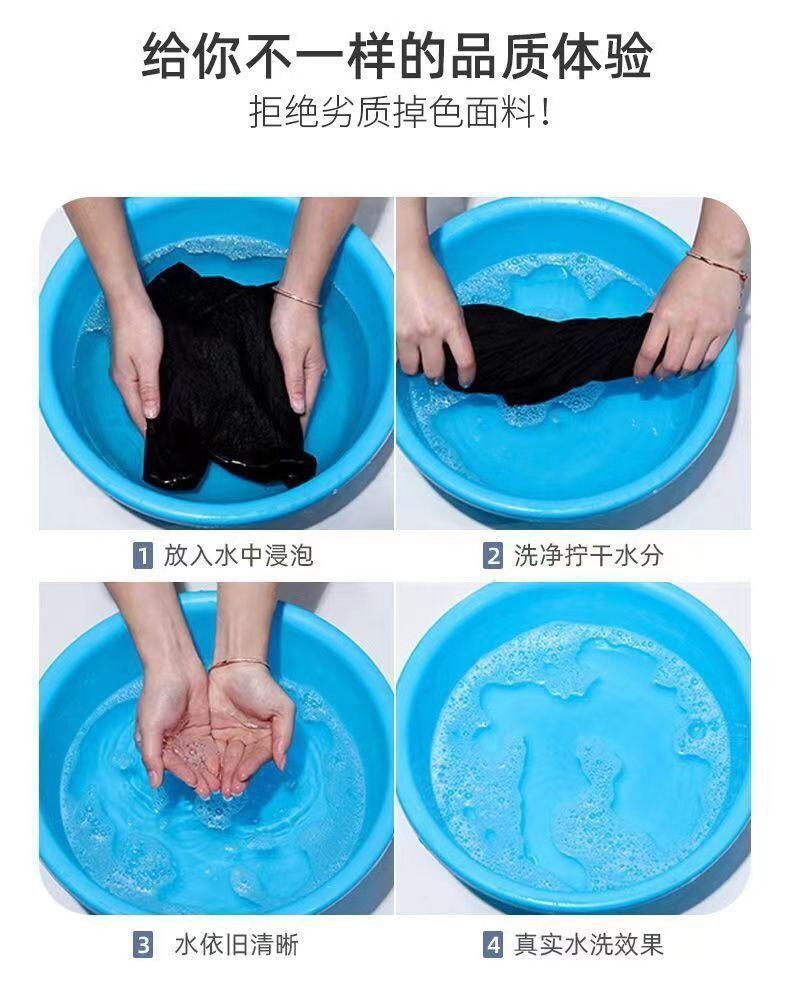 给你不一样的品质体验
拒绝劣质掉色面料！

1 放入水中浸泡

2 洗净拧干水分

3 水依旧清晰

4 真实水洗效果