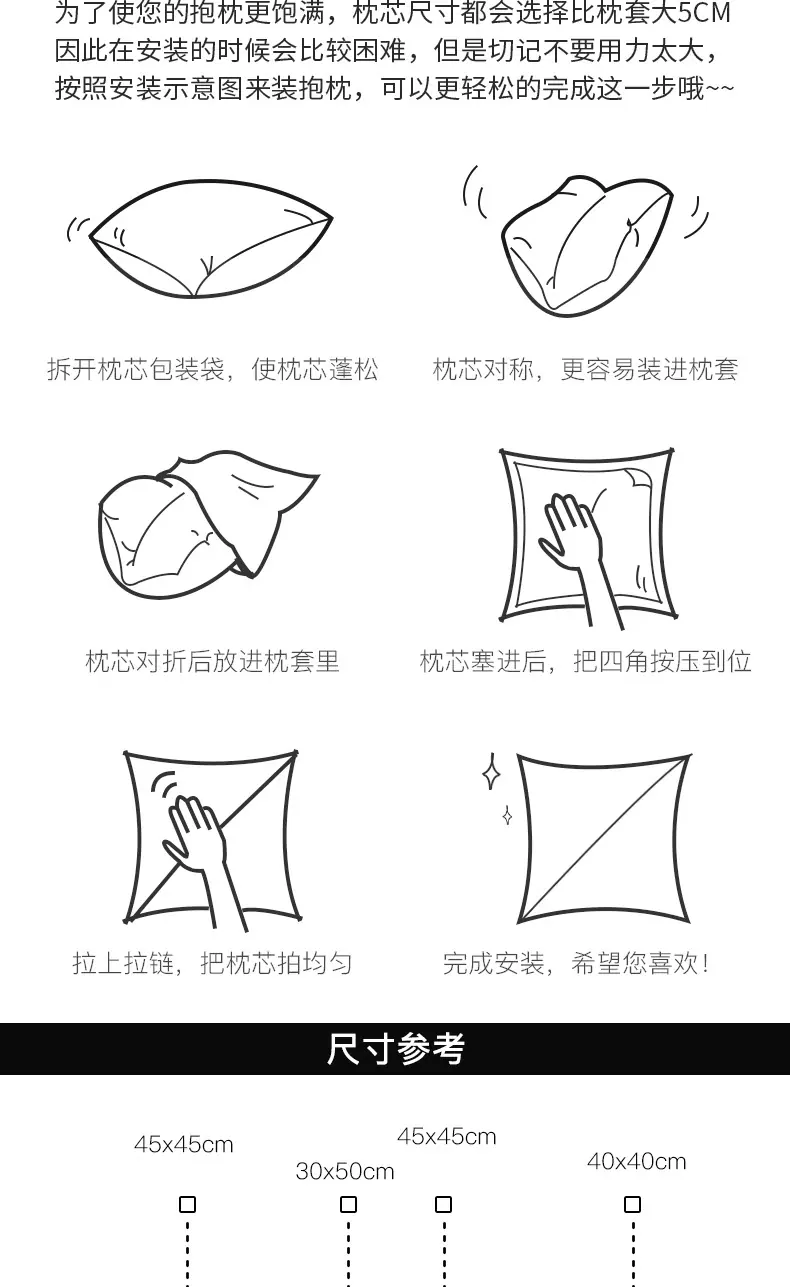 为了使您的抱枕更饱满，枕芯尺寸都会选择比枕套大5CM因此在安装的时候会比较困难，但是切记不要用力太大，按照安装示意图来装抱枕，可以更轻松的完成这一步哦~~

拆开枕芯包装袋，使枕芯蓬松

枕芯对称，更容易装进枕套

枕芯对折后放进枕套里

枕芯塞进后，把四角按压到位

拉上拉链，把枕芯拍均匀

完成安装，希望您喜欢!

尺寸参考

45x45cm

30x50cm

45x45cm

40x40cm