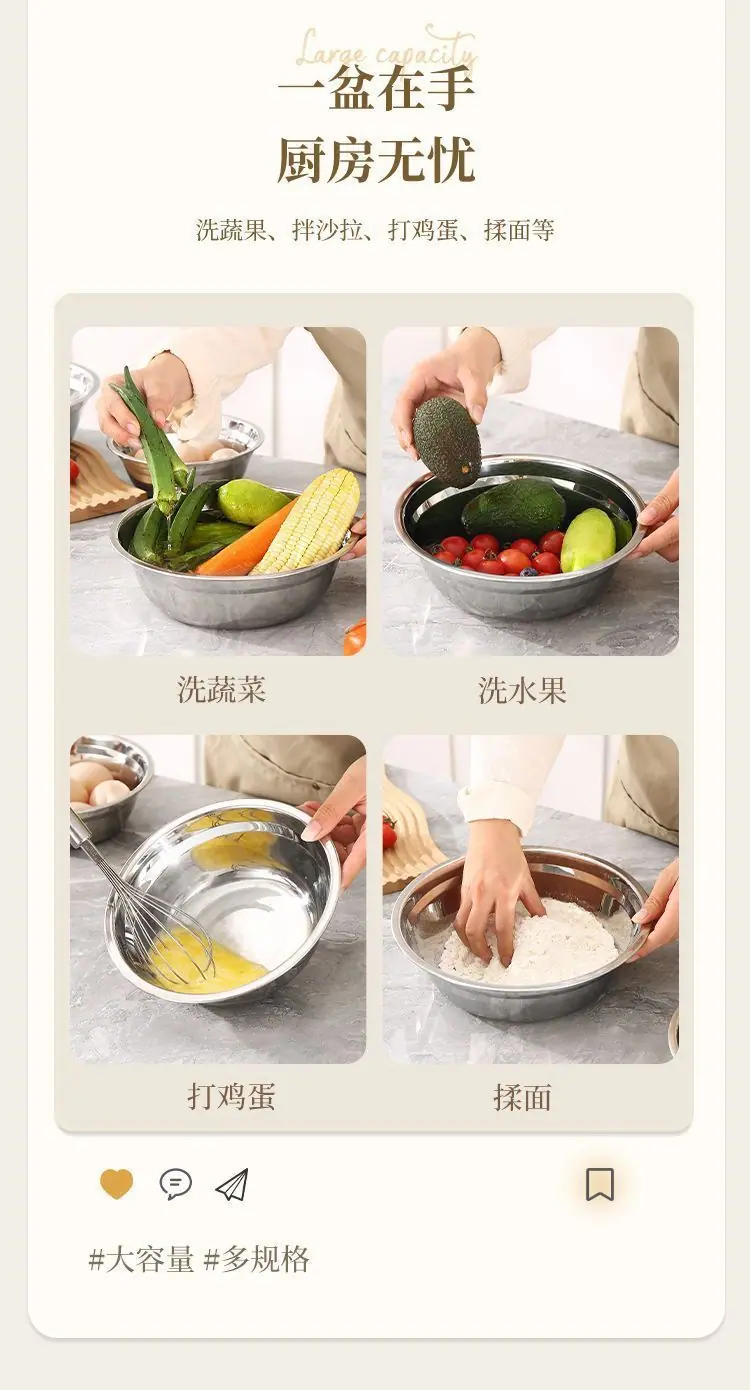 Large capacity
一盆在手
厨房无忧

洗蔬果、拌沙拉、打鸡蛋、揉面等

洗蔬菜

洗水果

打鸡蛋

揉面

#大容量 #多规格