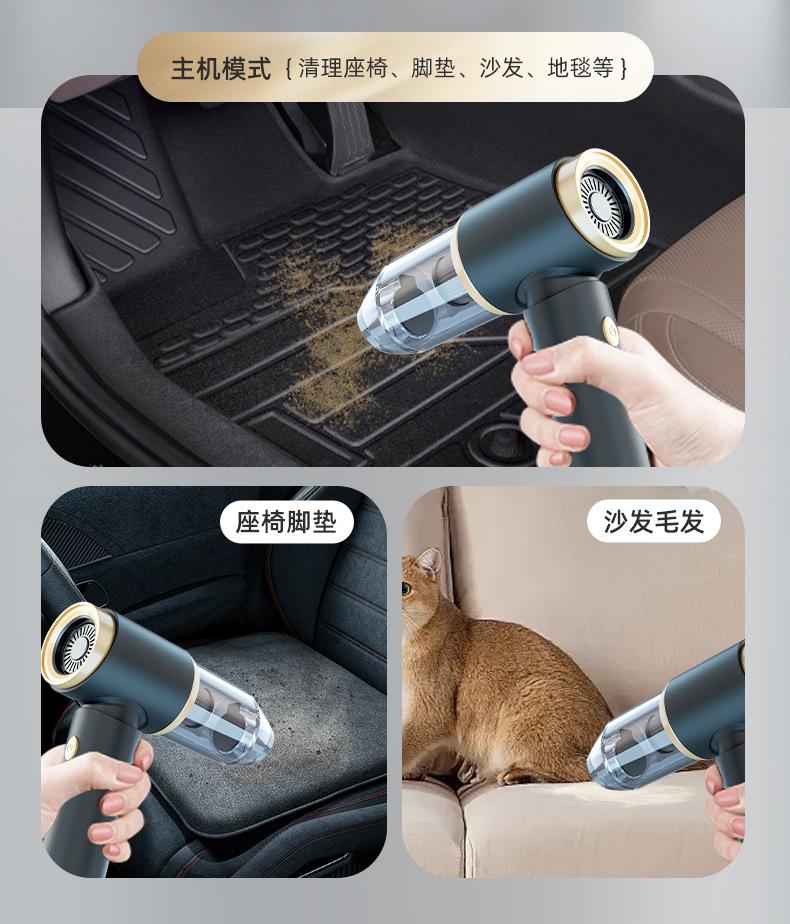 主机模式 {清理座椅、脚垫、沙发、地毯等}

座椅脚垫

沙发毛发