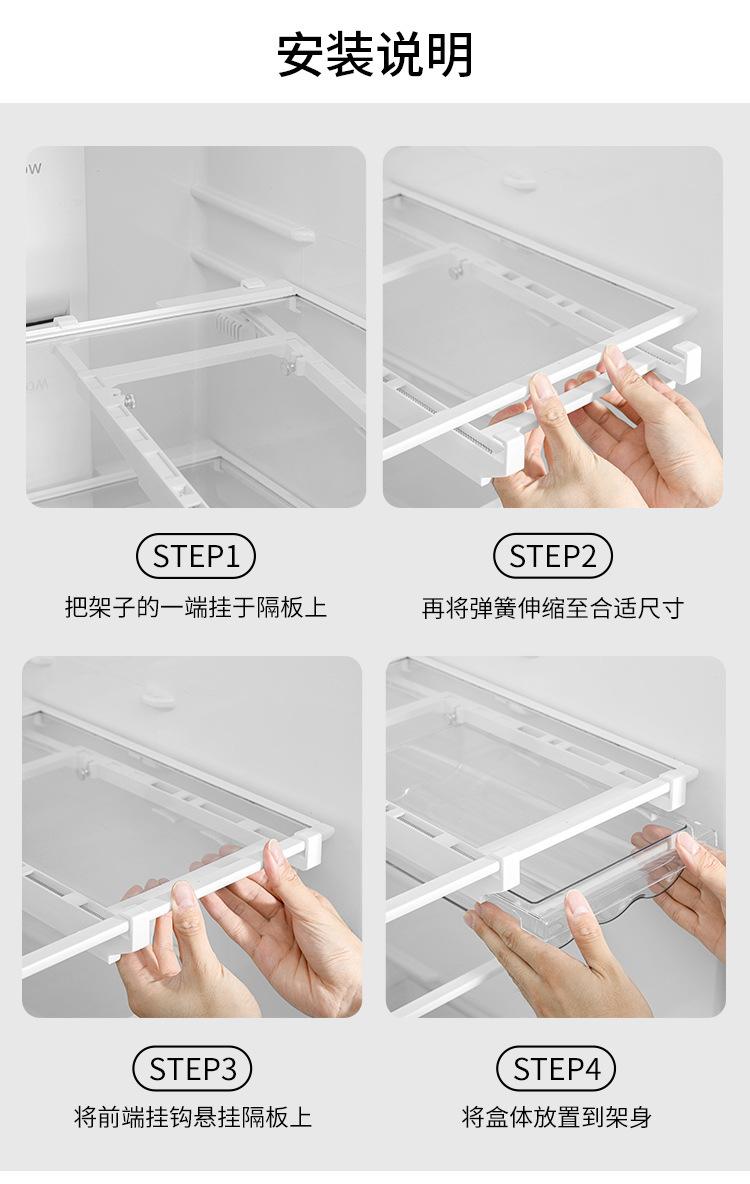 安装说明

STEP1
把架子的一端挂于隔板上

STEP2
再将弹簧伸缩至合适尺寸

STEP3
将前端挂钩悬挂隔板上

STEP4
将盒体放置到架身