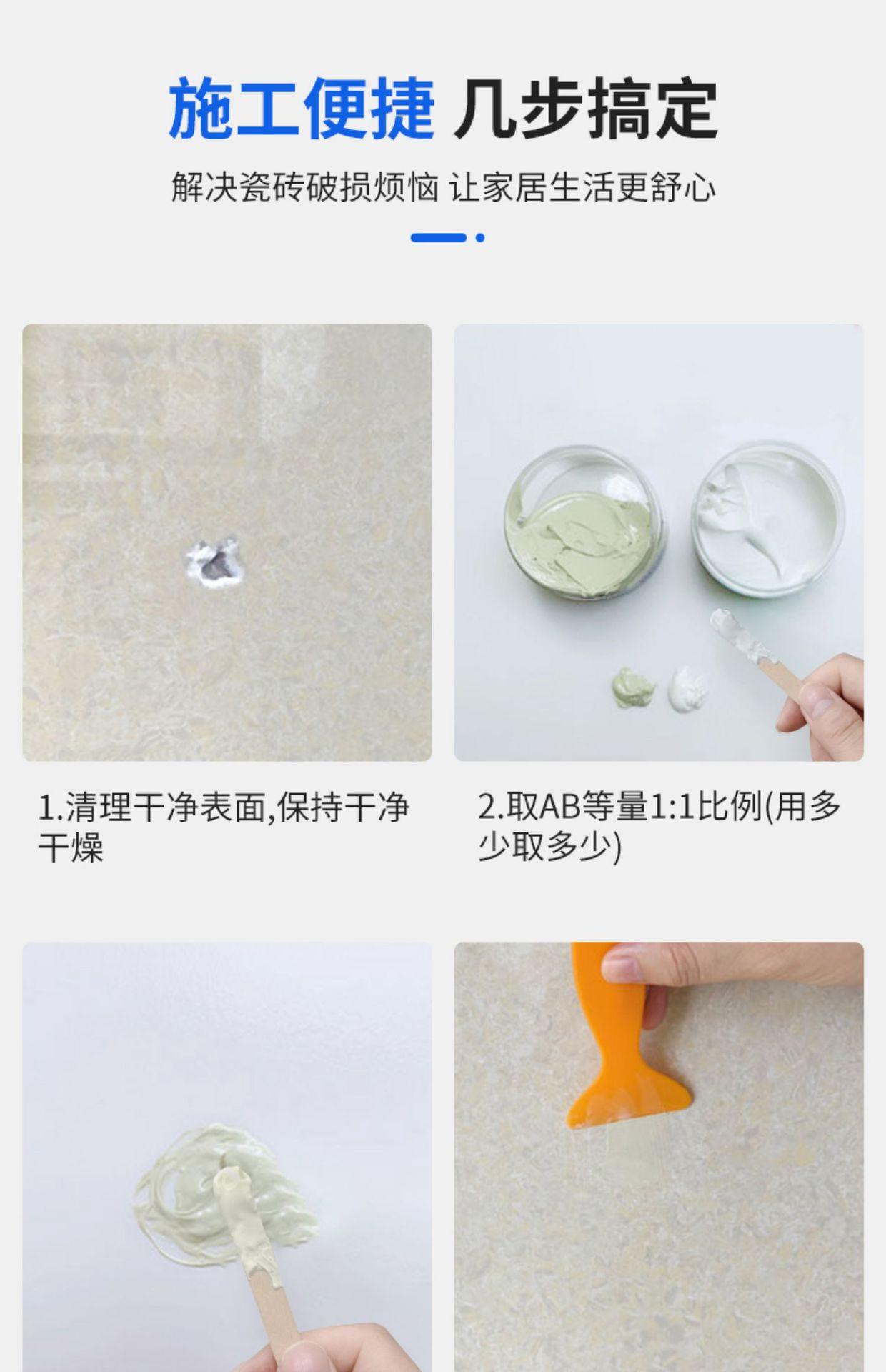 施工便捷 几步搞定

解决瓷砖破损烦恼 让家居生活更舒心

1.清理干净表面,保持干净干燥

2.取AB等量1:1比例(用多少取多少)