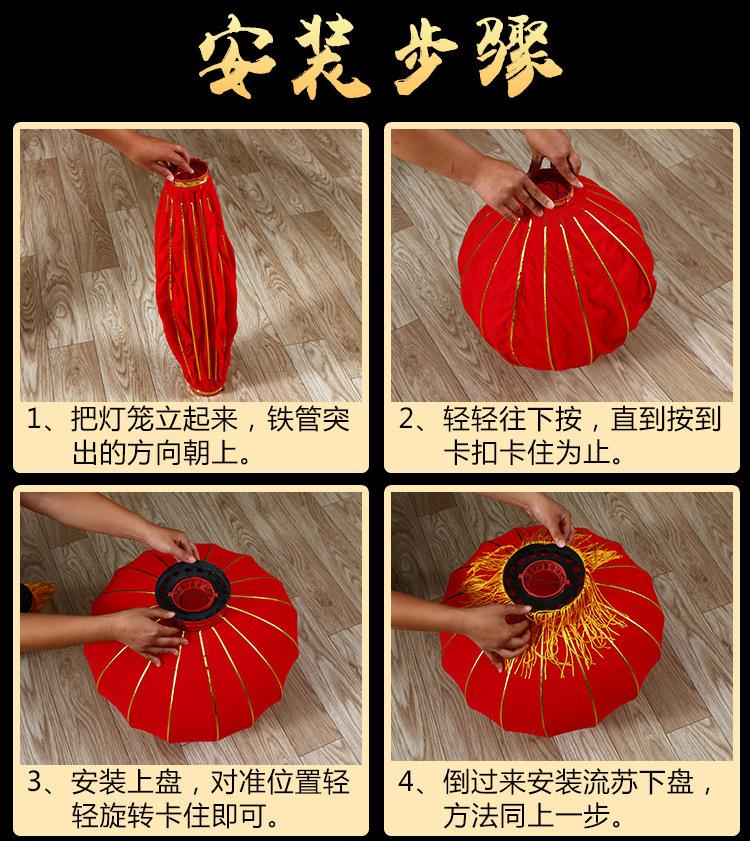 安装步骤

1、把灯笼立起来，铁管突出的方向朝上。

2、轻轻往下按，直到按到卡扣卡住为止。

3、安装上盘，对准位置轻轻旋转卡住即可。

4、倒过来安装流苏下盘，方法同上一步。