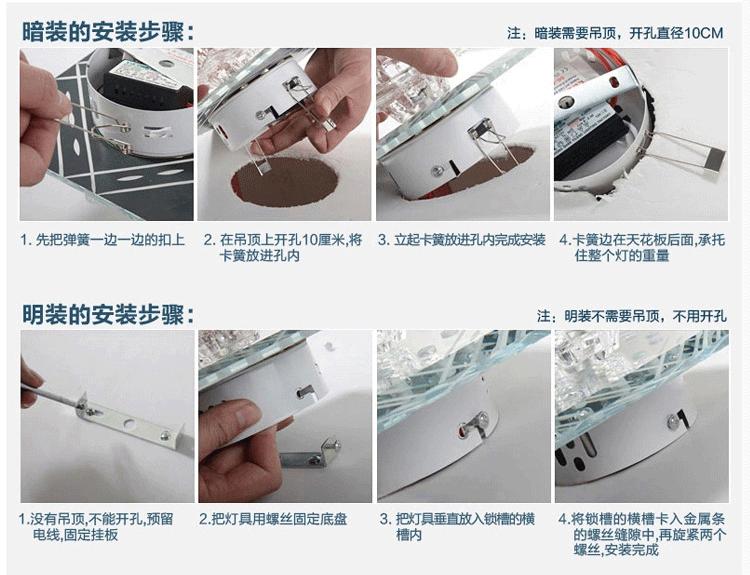 暗装的安装步骤：

注：暗装需要吊顶，开孔直径10CM

1. 先把弹簧一边一边的扣上

2. 在吊顶上开孔10厘米,将卡簧放进孔内

3. 立起卡簧放进孔内完成安装

4.卡簧边在天花板后面,承托住整个灯的重量

明装的安装步骤：

注：明装不需要吊顶，不用开孔

1.没有吊顶,不能开孔,预留电线,固定挂板

2.把灯具用螺丝固定底盘

3. 把灯具垂直放入锁槽的横槽内

4.将锁槽的横槽卡入金属条的螺丝缝隙中,再旋紧两个螺丝,安装完成