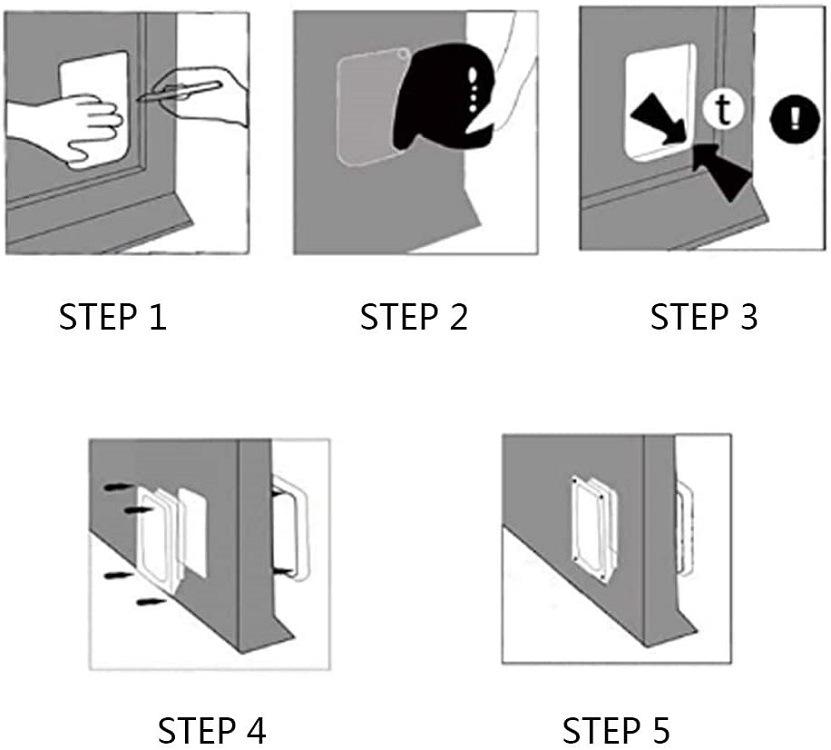 t

!

STEP 1

STEP 2

STEP 3

STEP 4

STEP 5