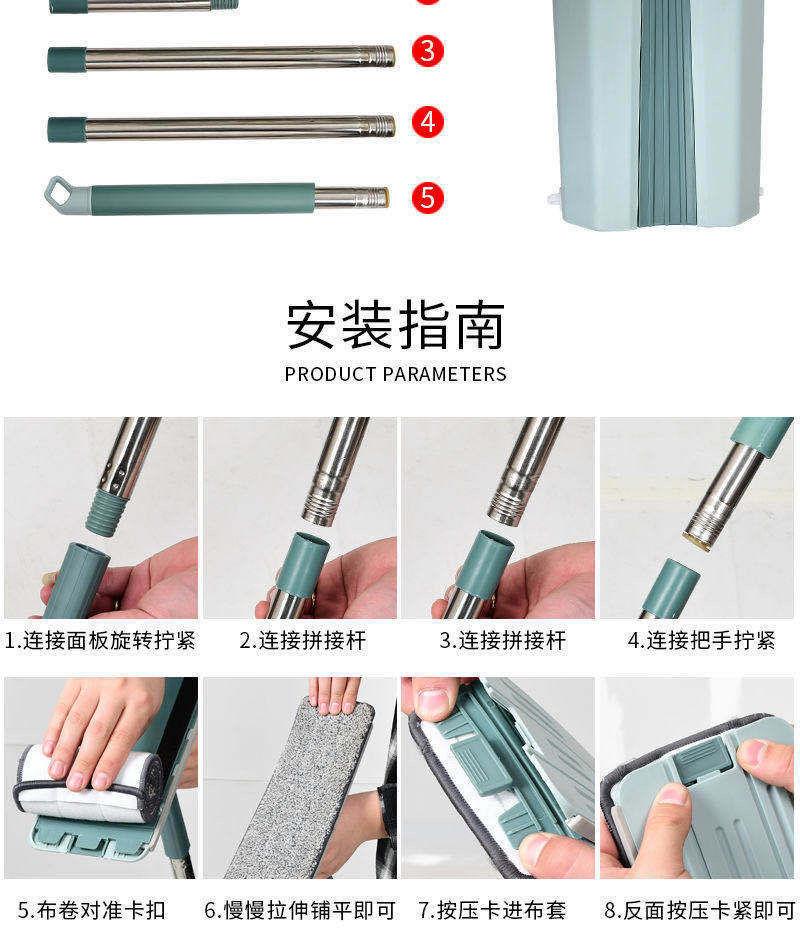 3

4

5

安装指南

PRODUCT PARAMETERS

1.连接面板旋转拧紧

2.连接拼接杆

3.连接拼接杆

4.连接把手拧紧

5.布卷对准卡扣

6.慢慢拉伸铺平即可

7.按压卡进布套

8.反面按压卡紧即可