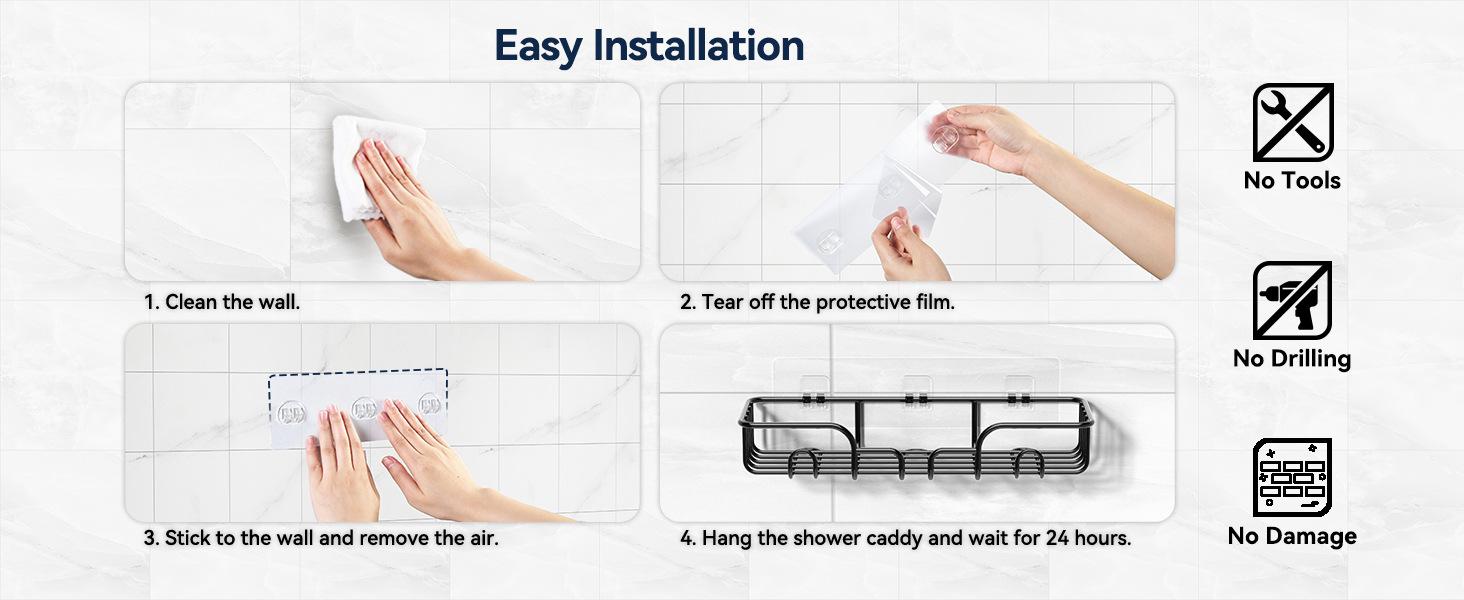 Easy Installation

1. Clean the wall.

2. Tear off the protective film.

3. Stick to the wall and remove the air.

4. Hang the shower caddy and wait for 24 hours.

No Tools

No Drilling

No Damage