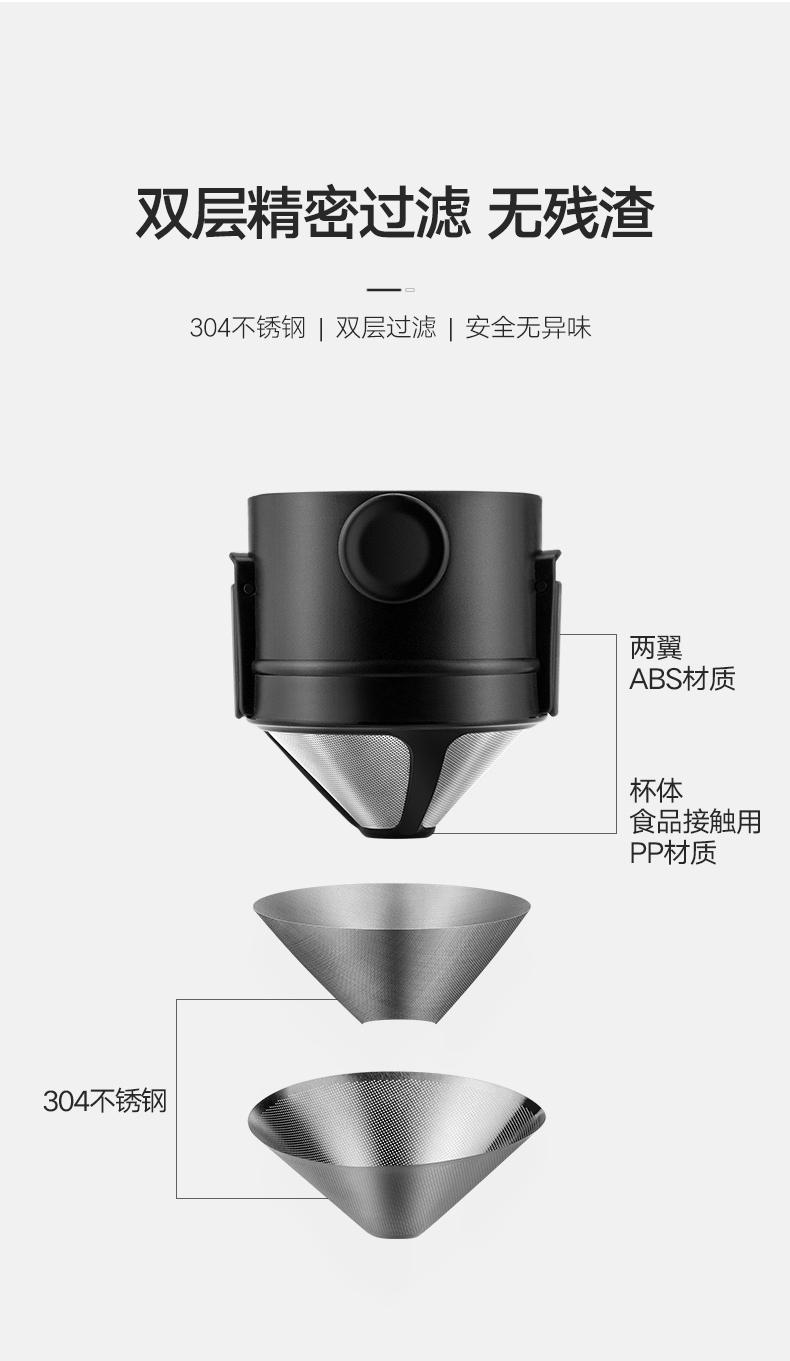 双层精密过滤 无残渣

304不锈钢 | 双层过滤 | 安全无异味

两翼
ABS材质

杯体
食品接触用
PP材质

304不锈钢