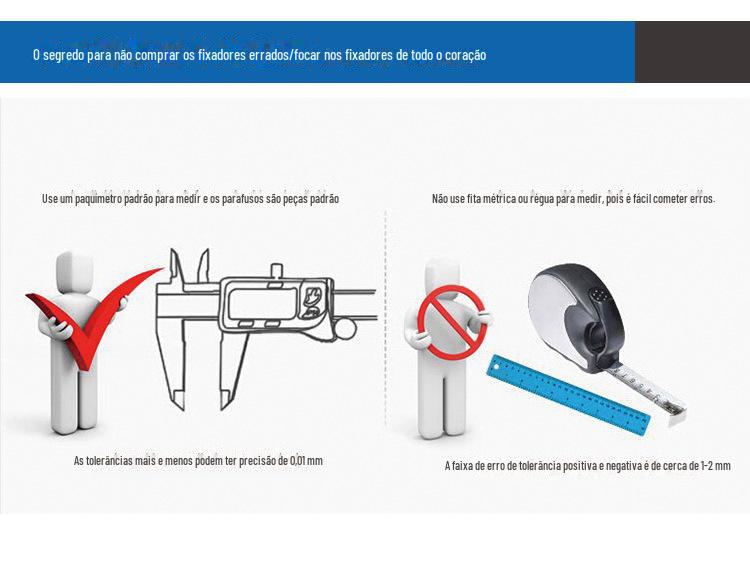 O segredo para não comprar os fixadores errados/focar nos fixadores de todo o coração

Use um paquímetro padrão para medir e os parafusos são peças padrão

As tolerâncias mais e menos podem ter precisão de 0,01 mm

Não use fita métrica ou régua para medir, pois é fácil cometer erros.

A faixa de erro de tolerância positiva e negativa é de cerca de 1-2 mm