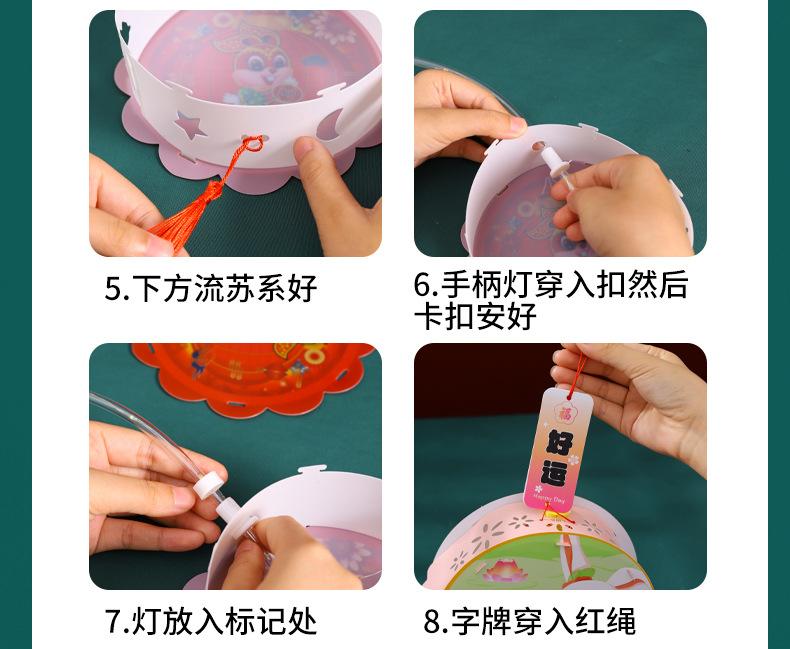 5.下方流苏系好

6.手柄灯穿入扣然后卡扣安好

福
好运
Happy Day

7.灯放入标记处

8.字牌穿入红绳