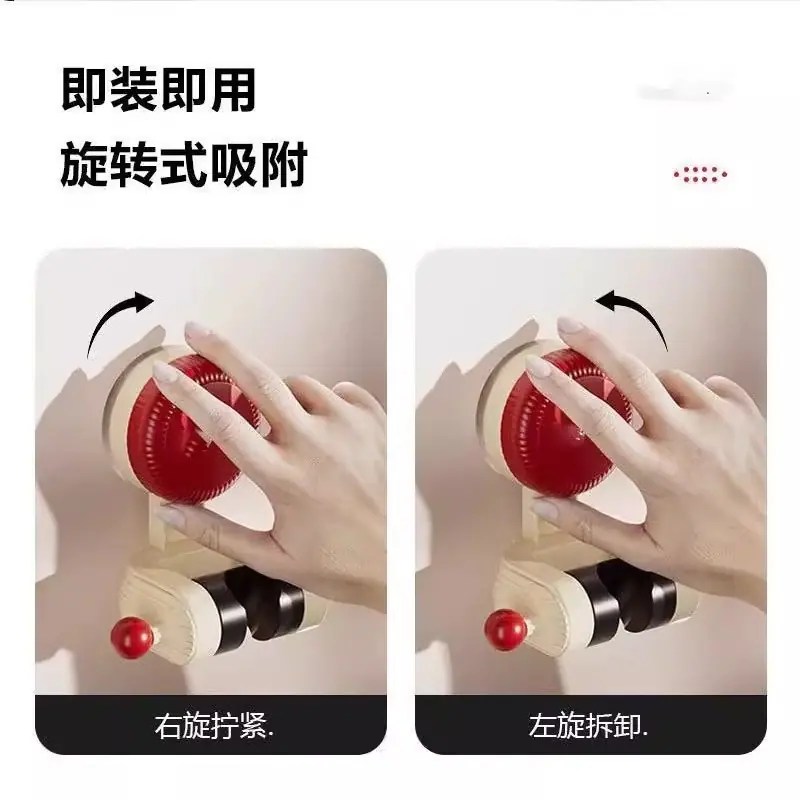 即装即用
旋转式吸附

右旋拧紧.

左旋拆卸.