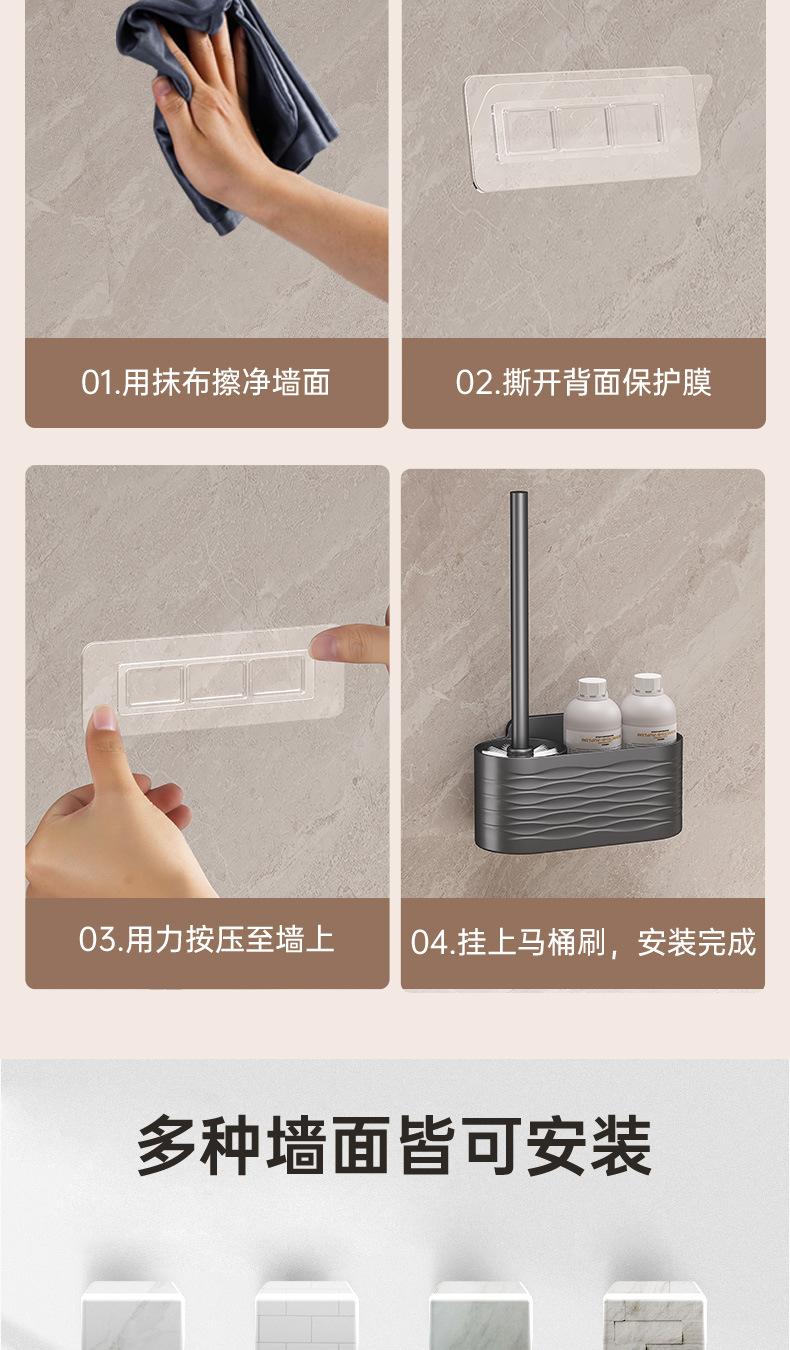 01.用抹布擦净墙面

02.撕开背面保护膜

03.用力按压至墙上

04.挂上马桶刷，安装完成

多种墙面皆可安装