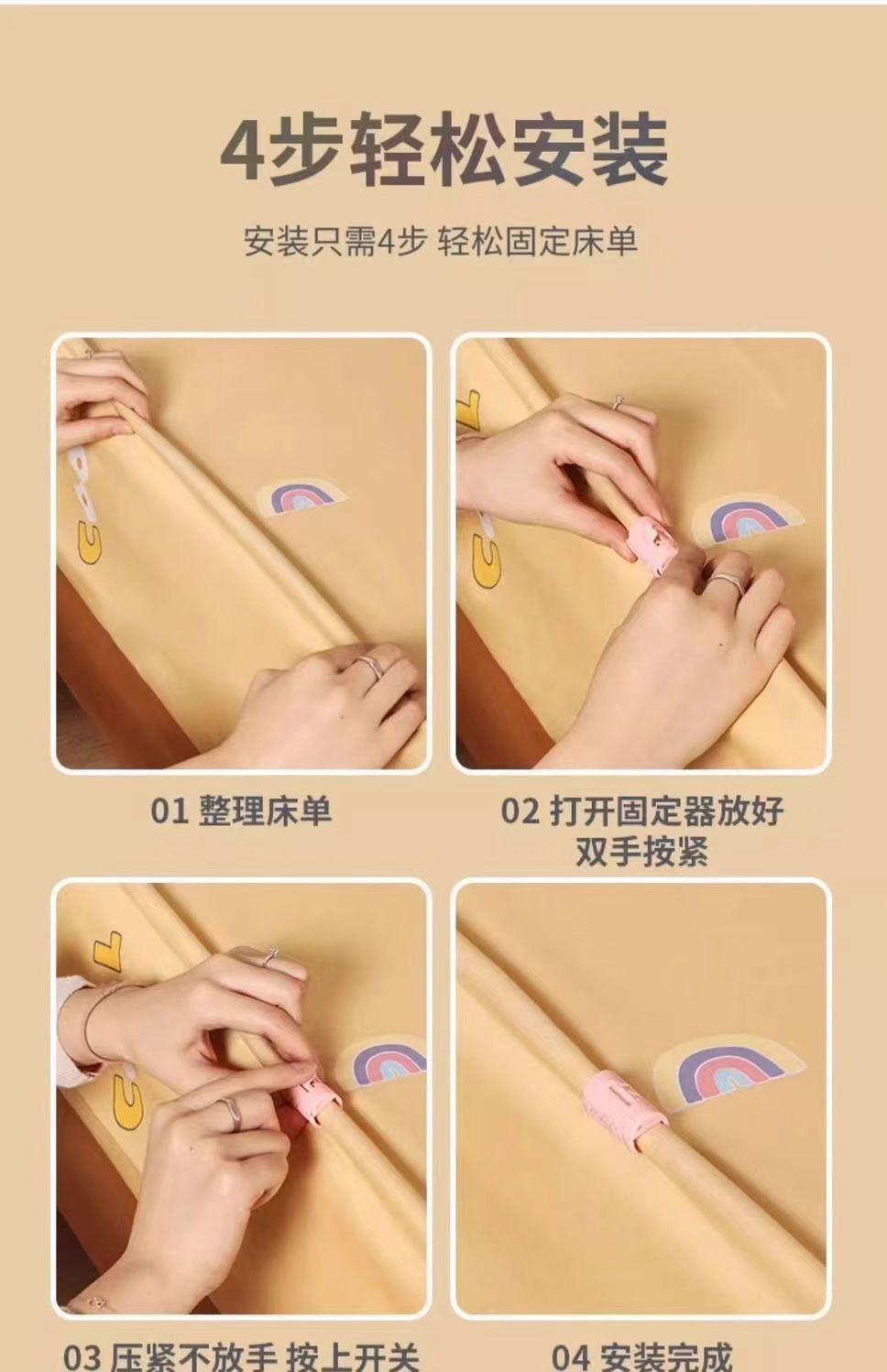 4步轻松安装

安装只需4步 轻松固定床单

01 整理床单

02 打开固定器放好 双手按紧

03 压紧不放手 按上开关

04 安装完成