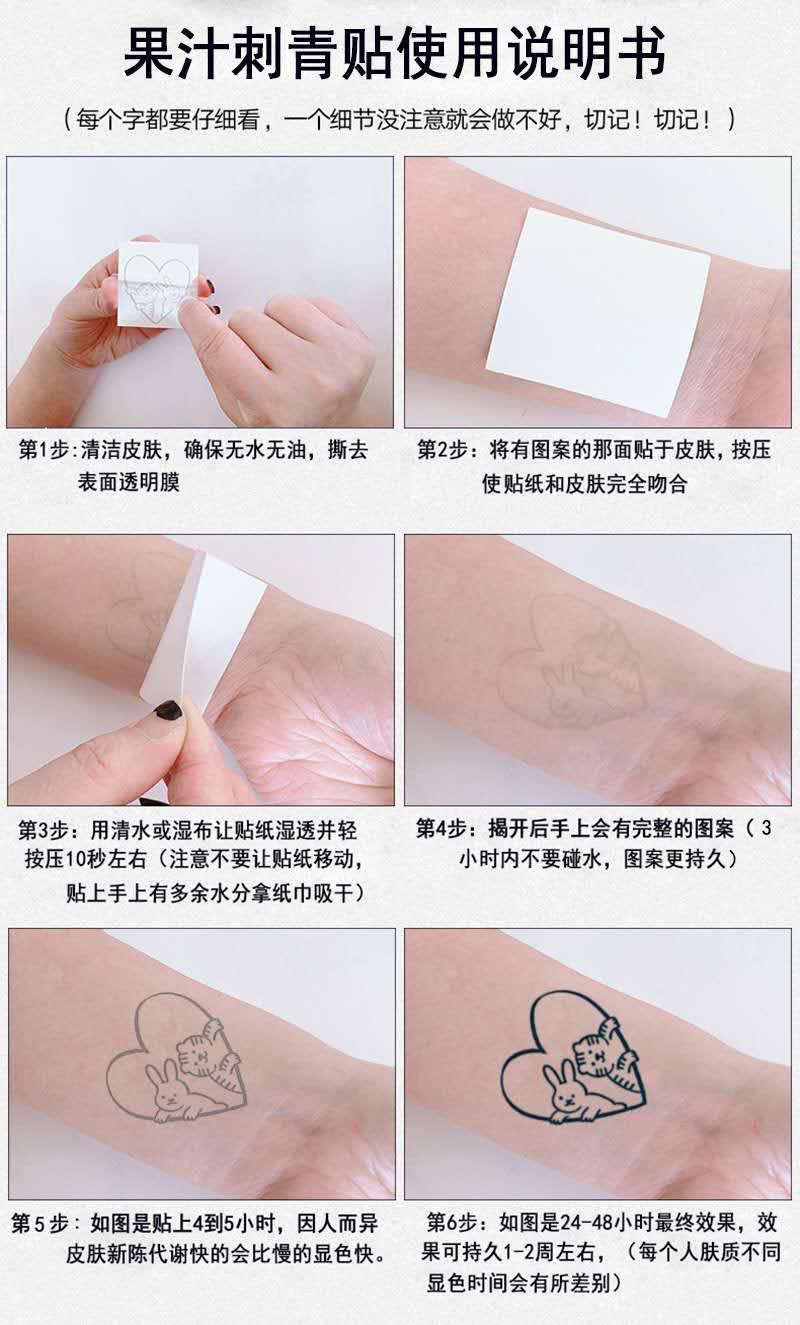 果汁刺青贴使用说明书

（每个字都要仔细看，一个细节没注意就会做不好，切记！切记！）

第1步：清洁皮肤，确保无水无油，撕去表面透明膜

第2步：将有图案的那面贴于皮肤，按压使贴纸和皮肤完全吻合

第3步：用清水或湿布让贴纸湿透并轻按压10秒左右（注意不要让贴纸移动，贴上手上有多余水分拿纸巾吸干）

第4步：揭开后手上会有完整的图案（3小时内不要碰水，图案更持久）

第5步：如图是贴上4到5小时，因人而异皮肤新陈代谢快的会比慢的显色快。

第6步：如图是24-48小时最终效果，效果可持久1-2周左右，（每个人肤质不同显色时间会有所差别）