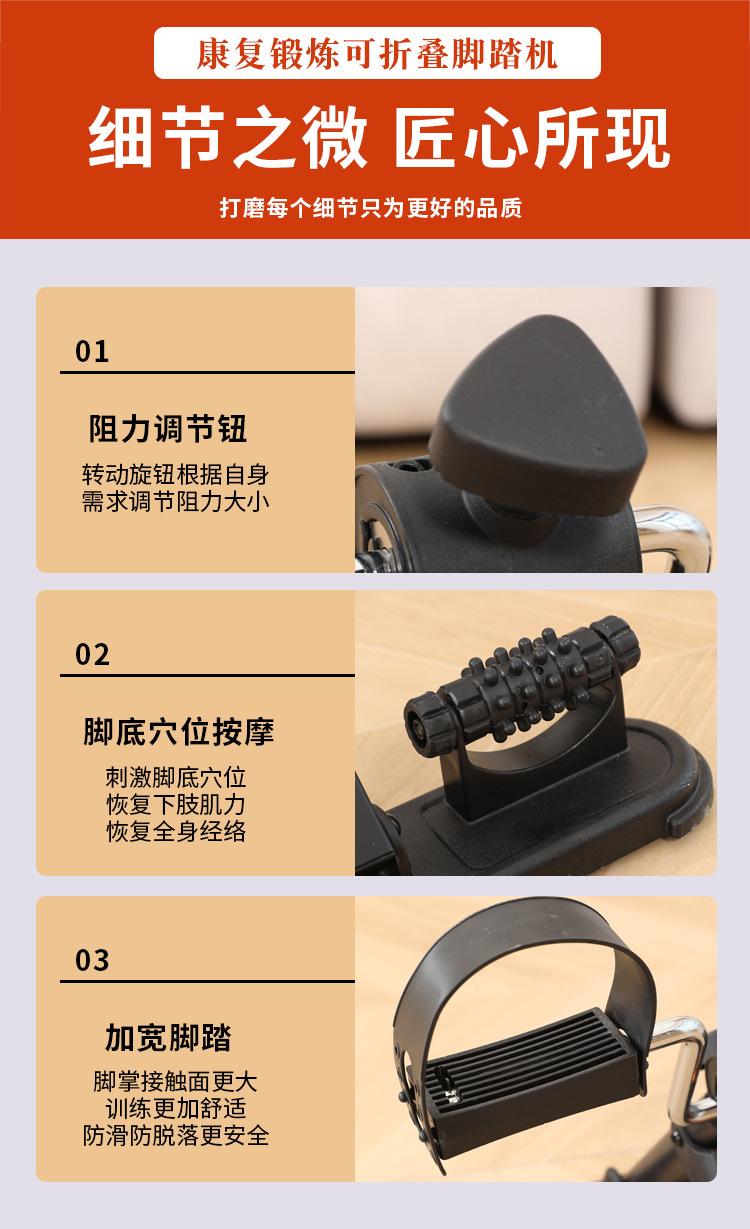 康复锻炼可折叠脚踏机

细节之微 匠心所现

打磨每个细节只为更好的品质

01

阻力调节钮

转动旋钮根据自身需求调节阻力大小

02

脚底穴位按摩

刺激脚底穴位
恢复下肢肌力
恢复全身经络

03

加宽脚踏

脚掌接触面更大
训练更加舒适
防滑防脱落更安全